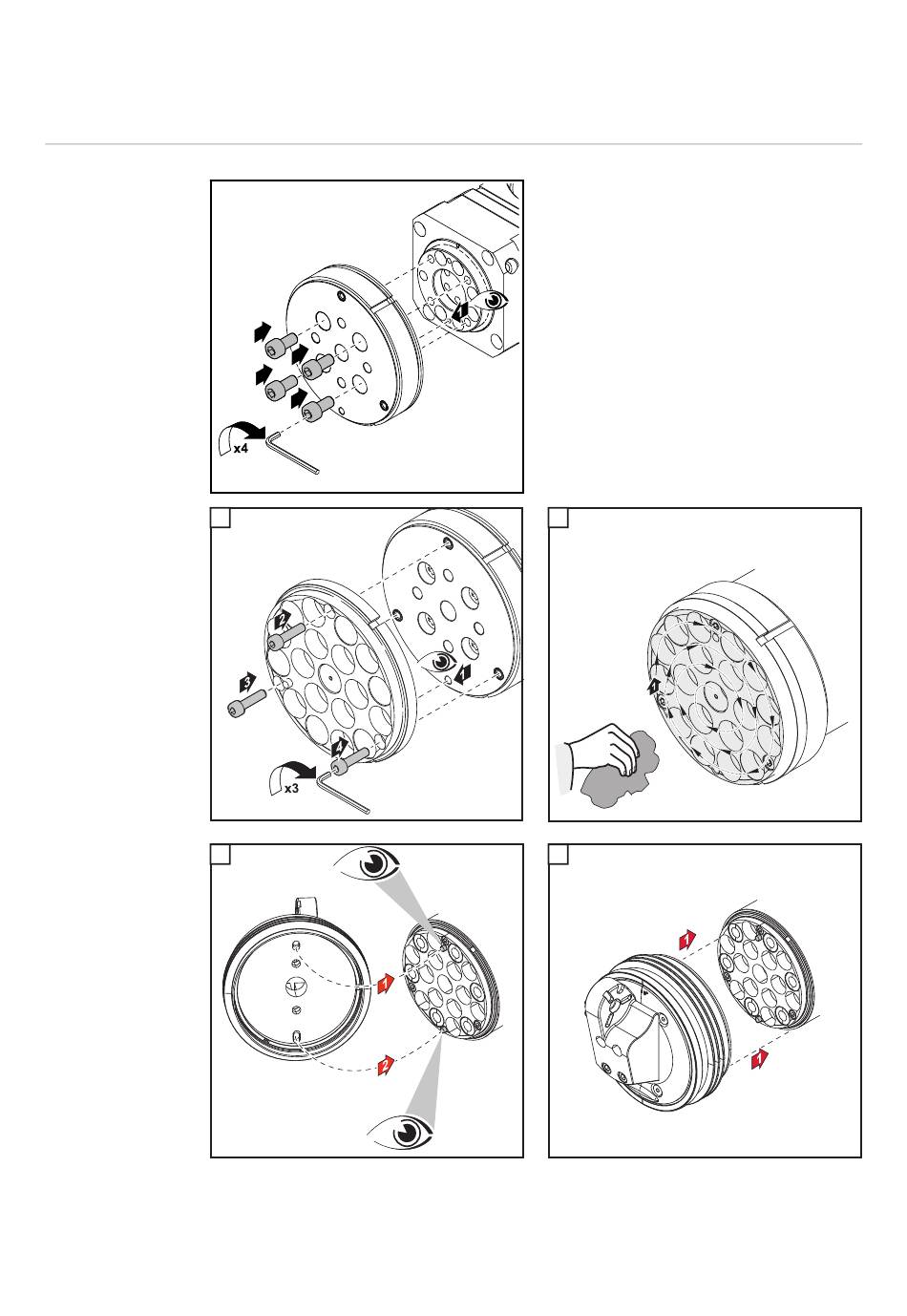 1

x4

2
3
1
4
x3

1

1
2

1
1