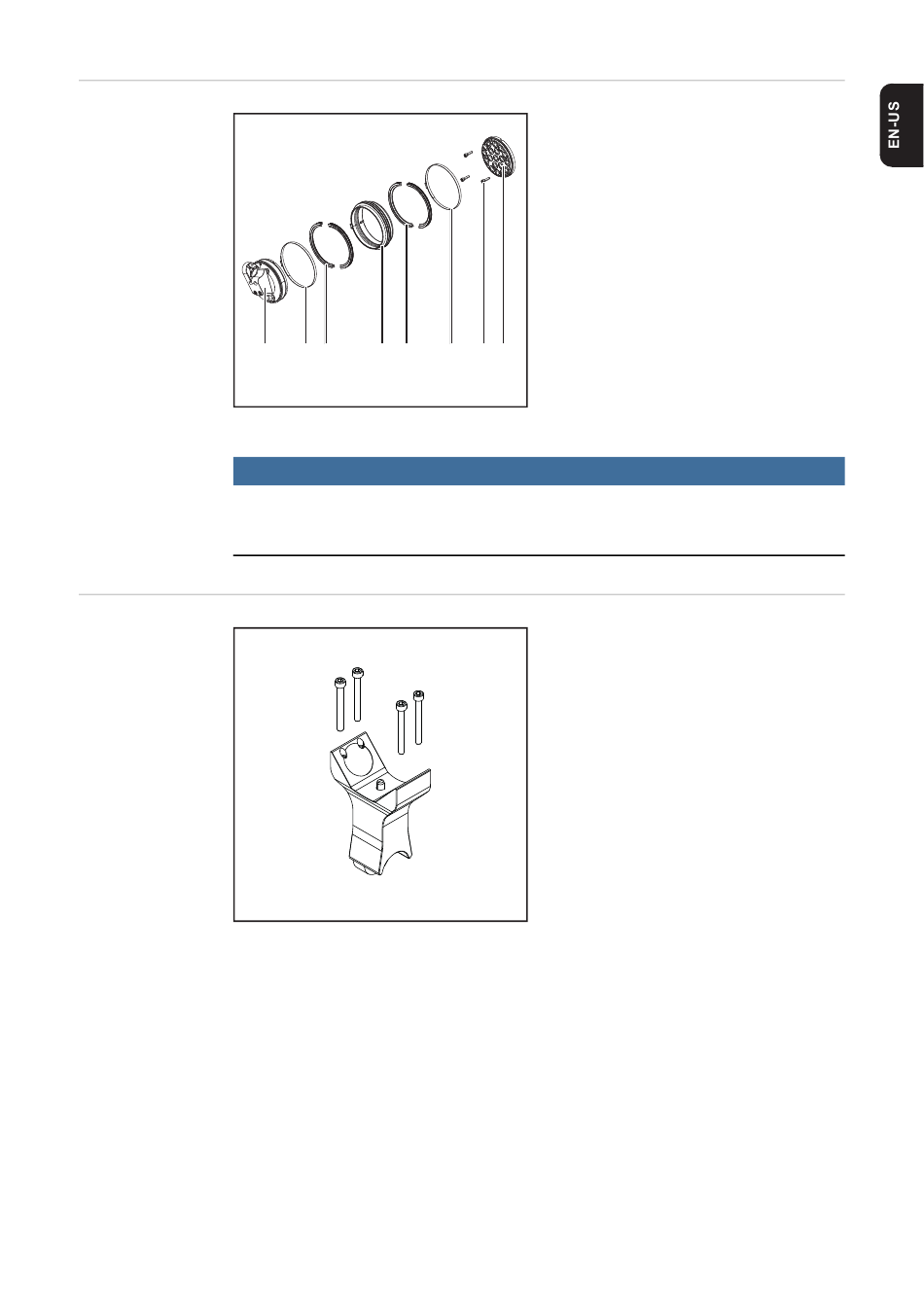 EN-US