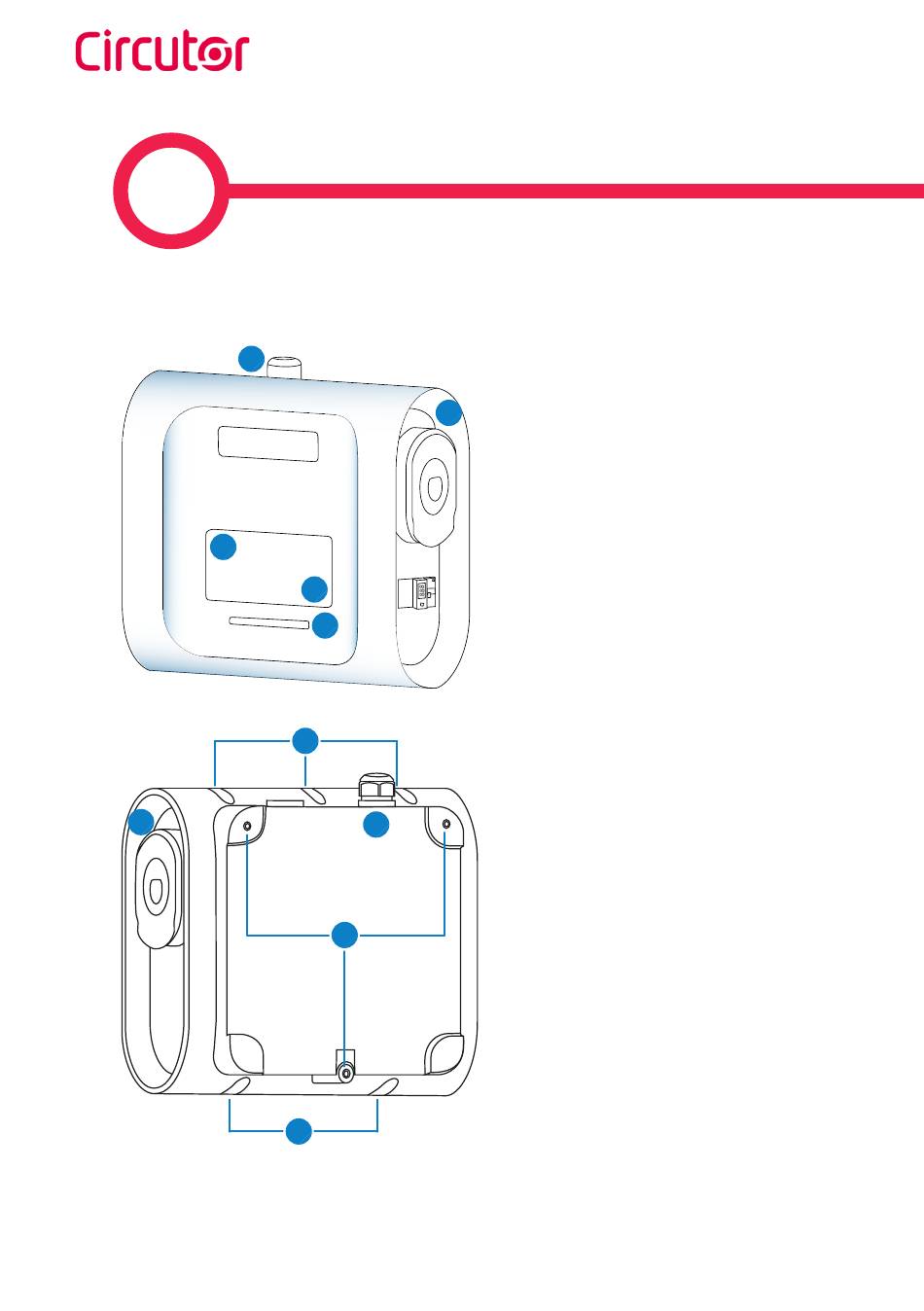 Circutor