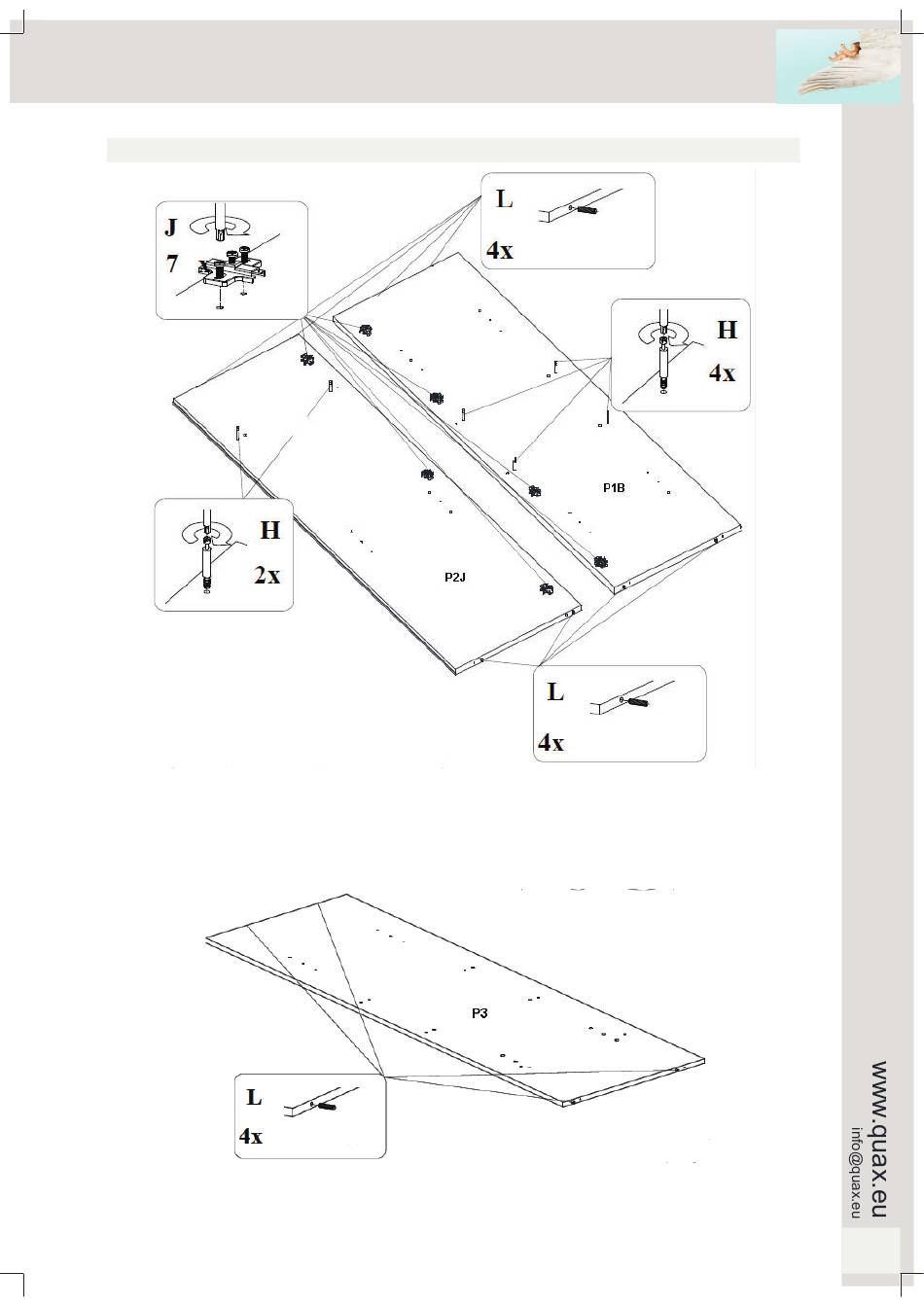 J
7 x

L
4x

H
4x

P1B

H
2x

P2J

L
4x

P3

L
4x

www.quax.eu
info@quax.eu