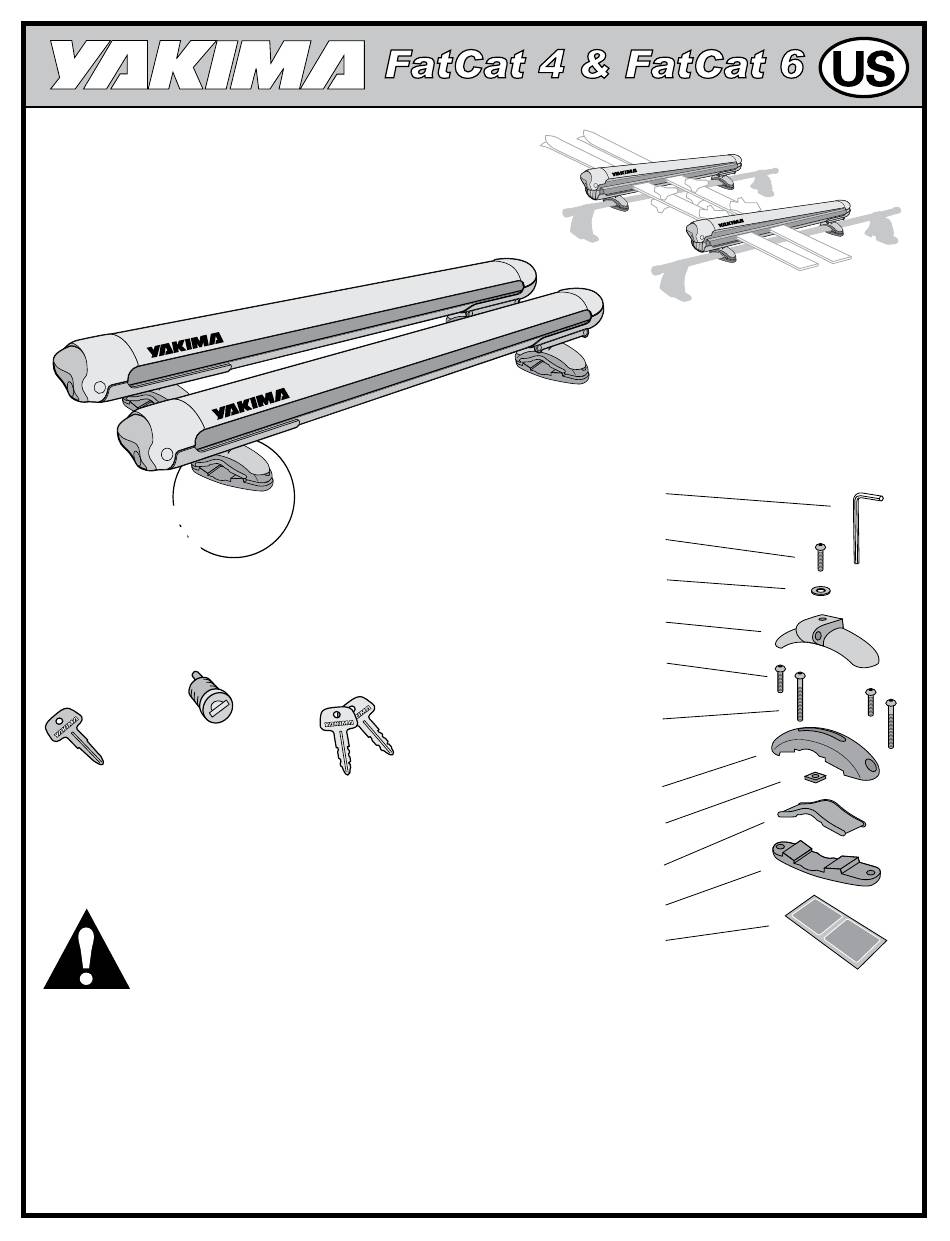 YAKIMA FatCat 4 & FatCat 6 US

YAKIMA

YAKIMA

YAKIMA