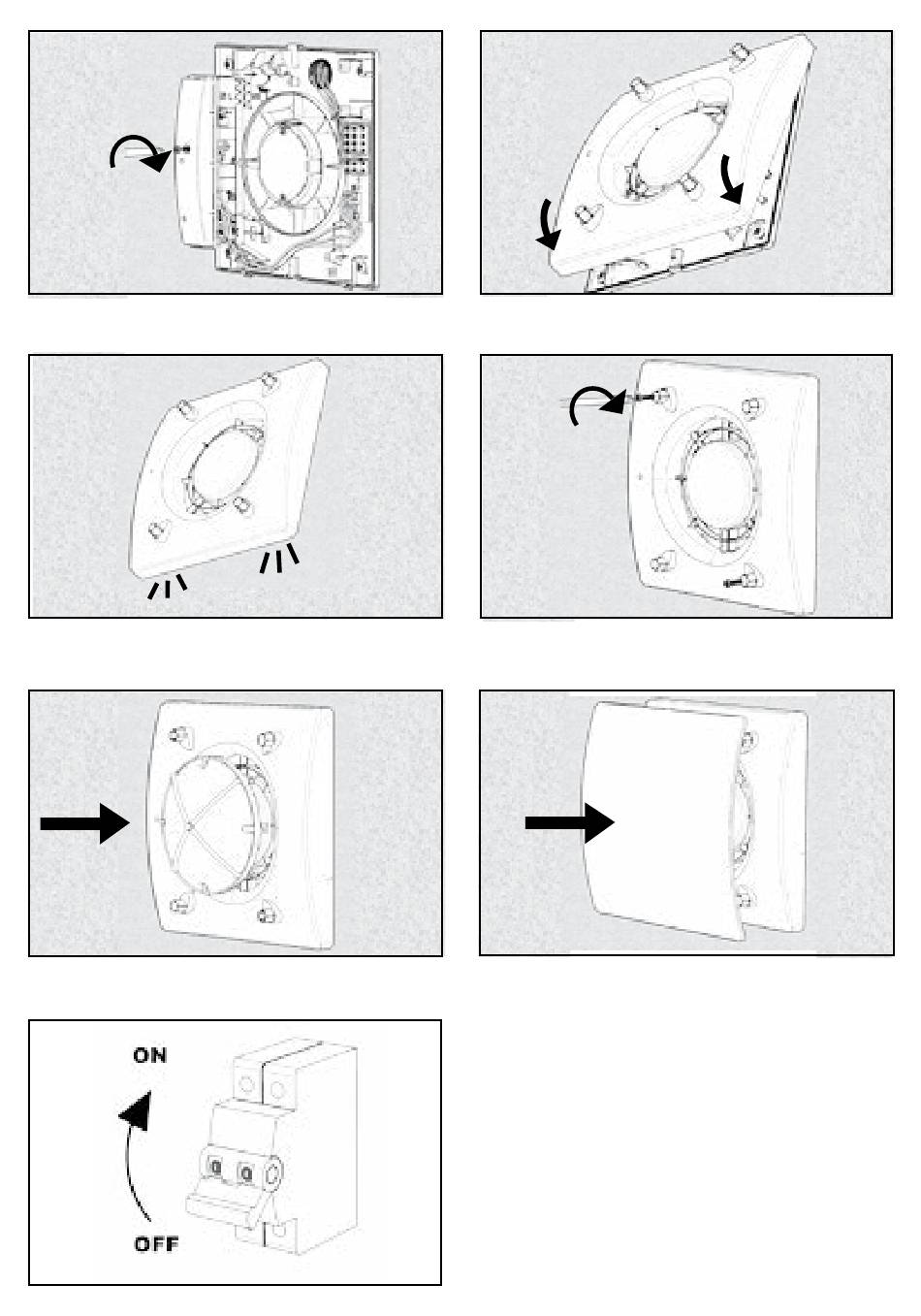 ON

OFF