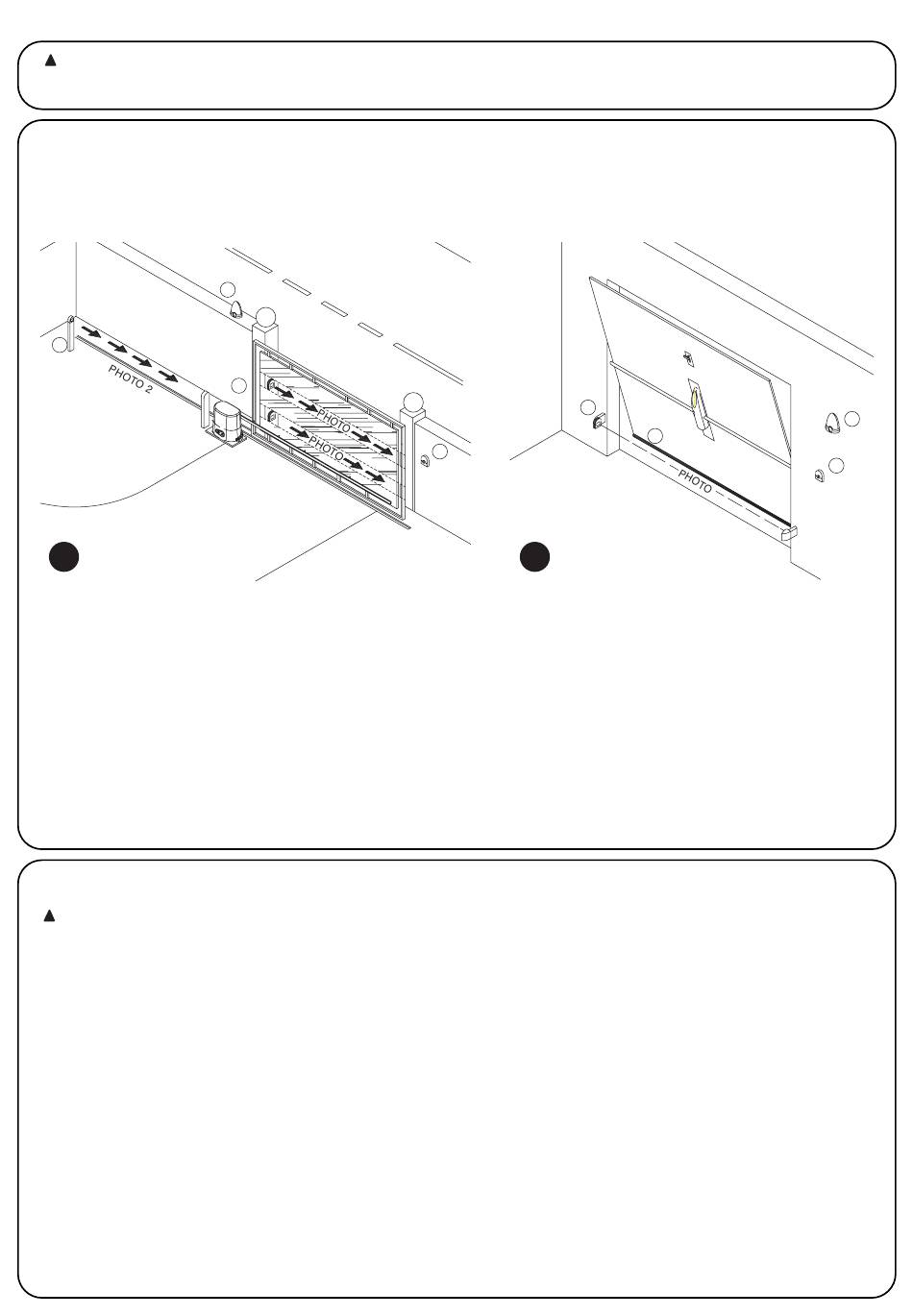 PHOTO 2

PHOTO

PHOTO

PHOTO