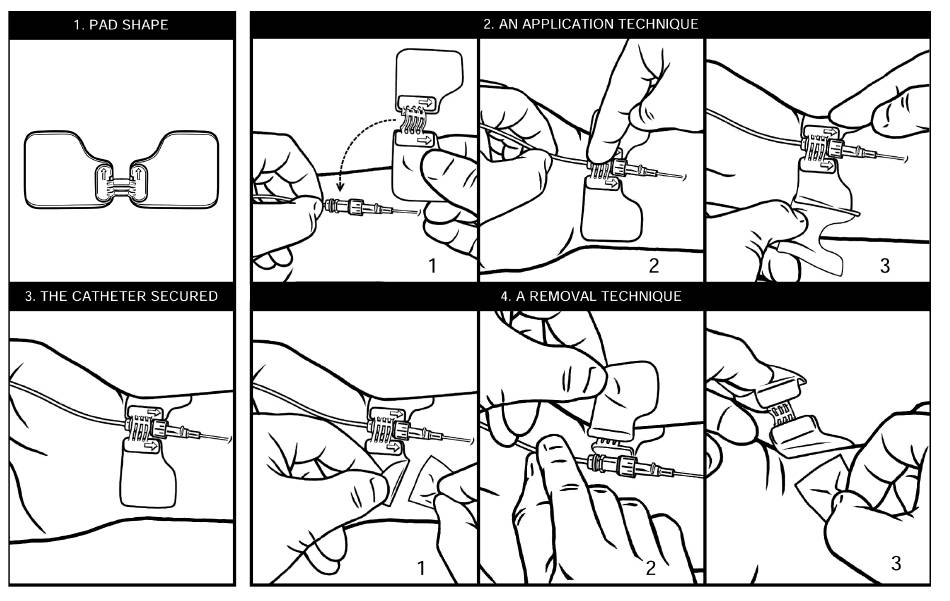 1. PAD SHAPE

2. AN APPLICATION TECHNIQUE

1

2

3

3. THE CATHETER SECURED

4. A REMOVAL TECHNIQUE

1

2

3