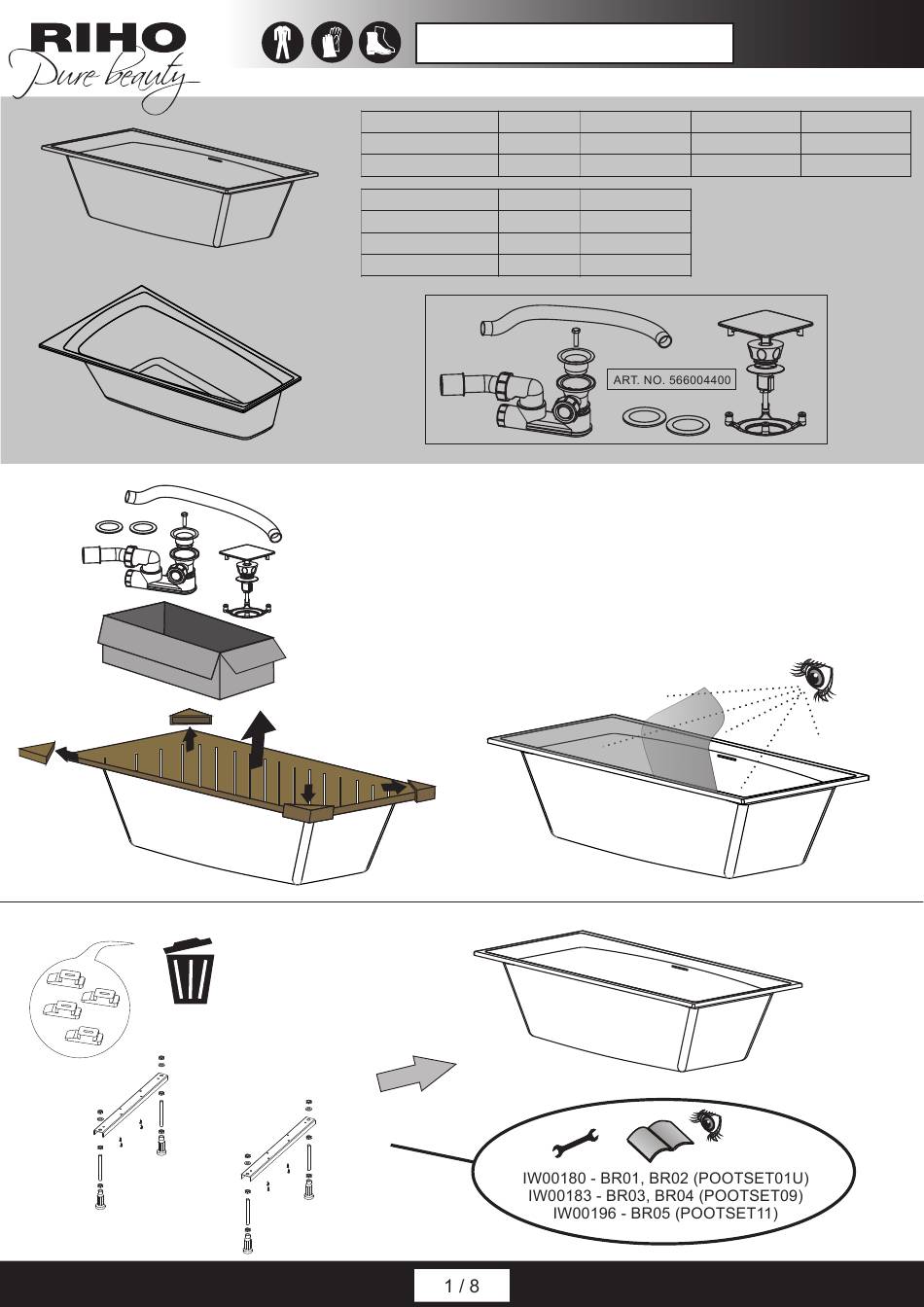 RIHO
Pure beauty

ART. NO. 566004400

IW00180 - BR01, BR02 (POOTSET01U)
IW00183 - BR03, BR04 (POOTSET09)
IW00196 - BR05 (POOTSET11)

1 / 8