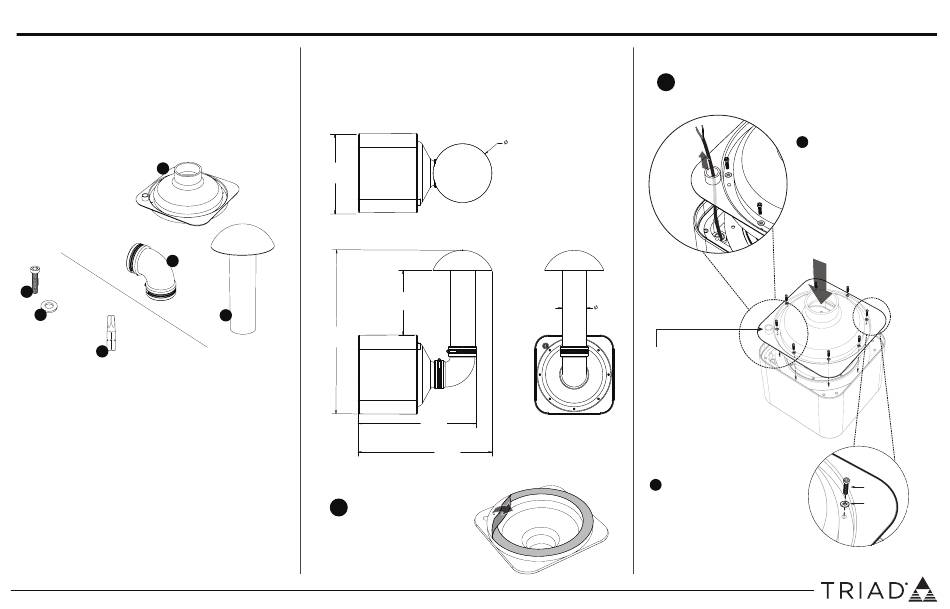 TRIAD