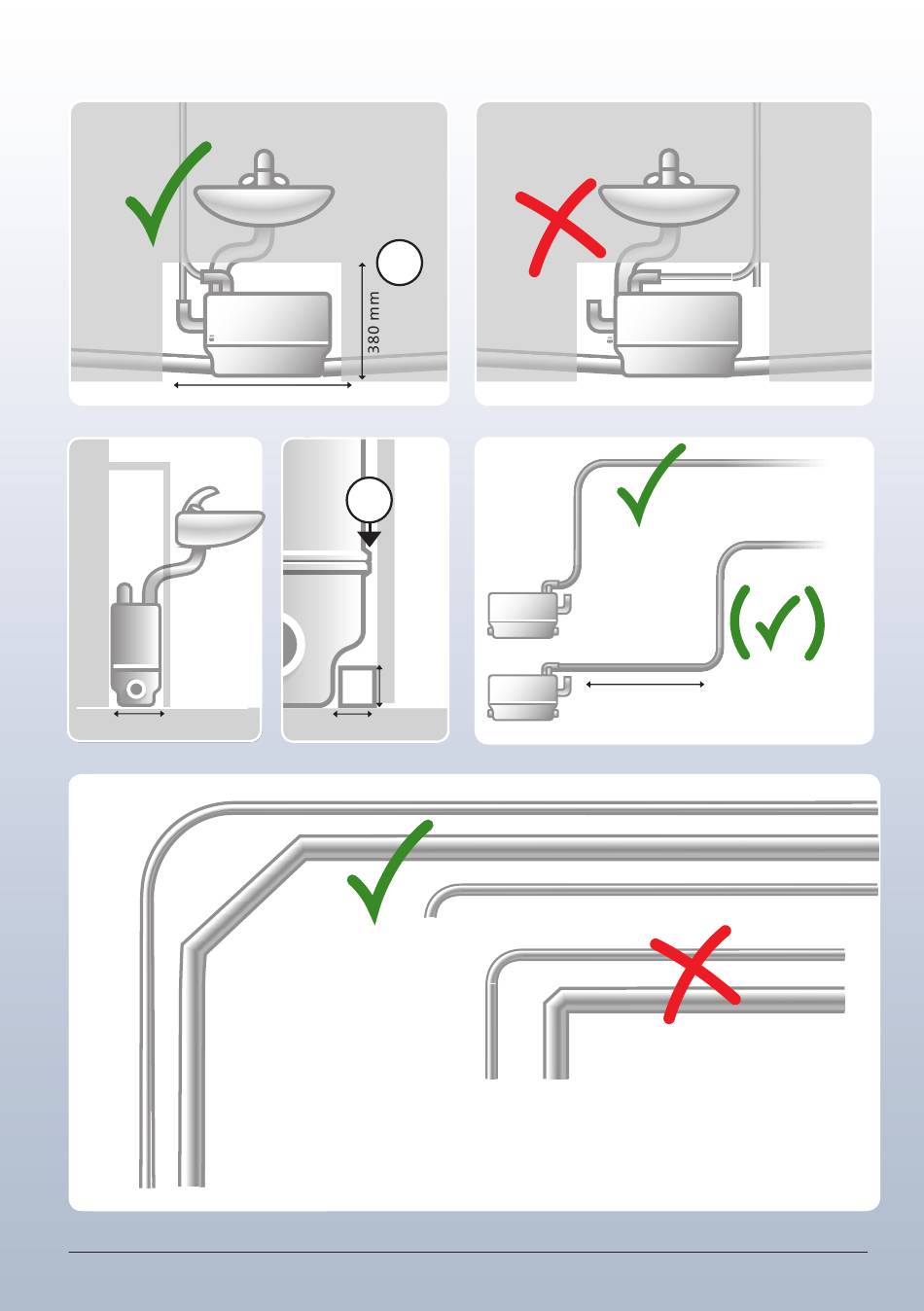 380 mm