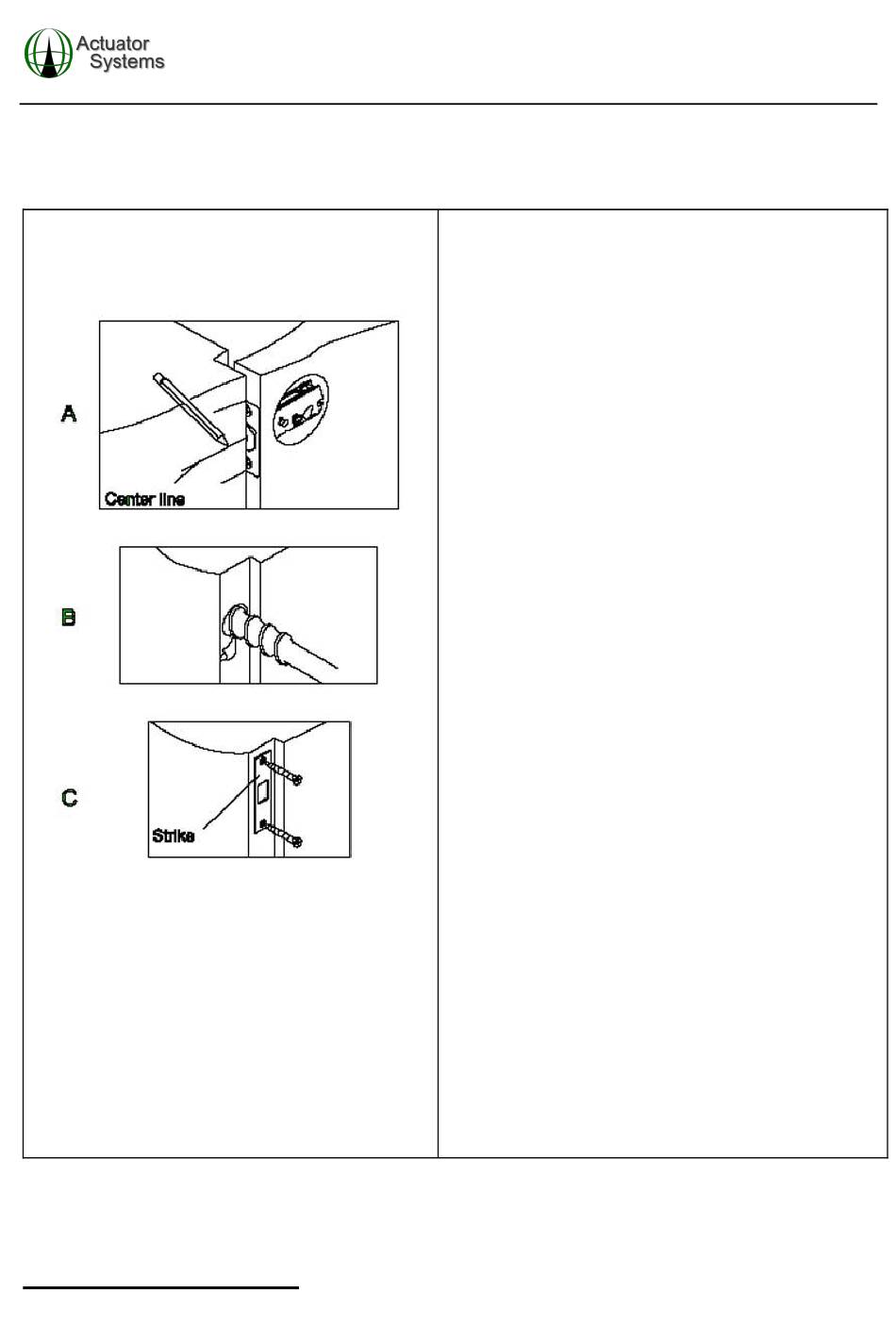 Actuator Systems

A

Center line

B

C

Strike