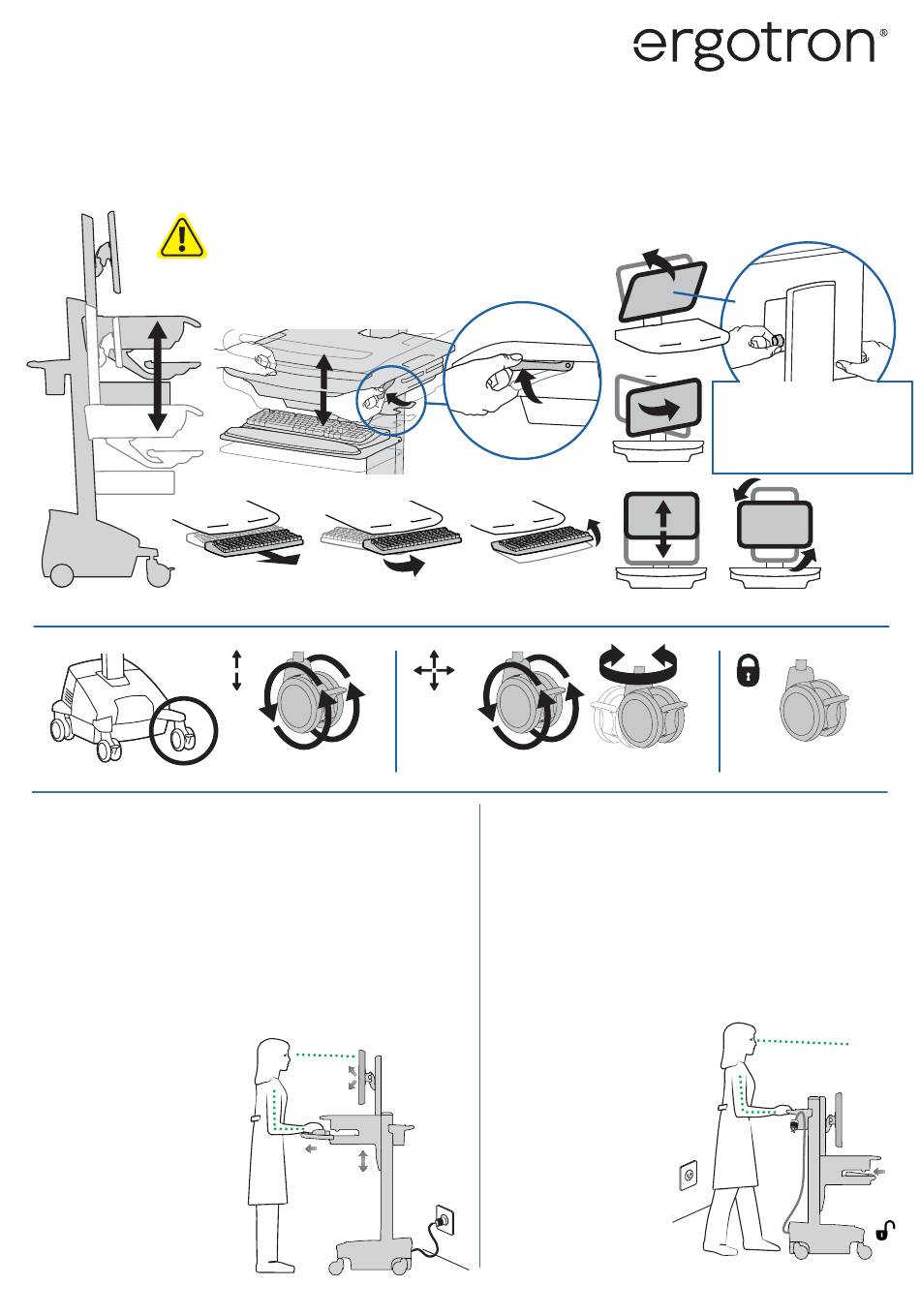 ergotron®