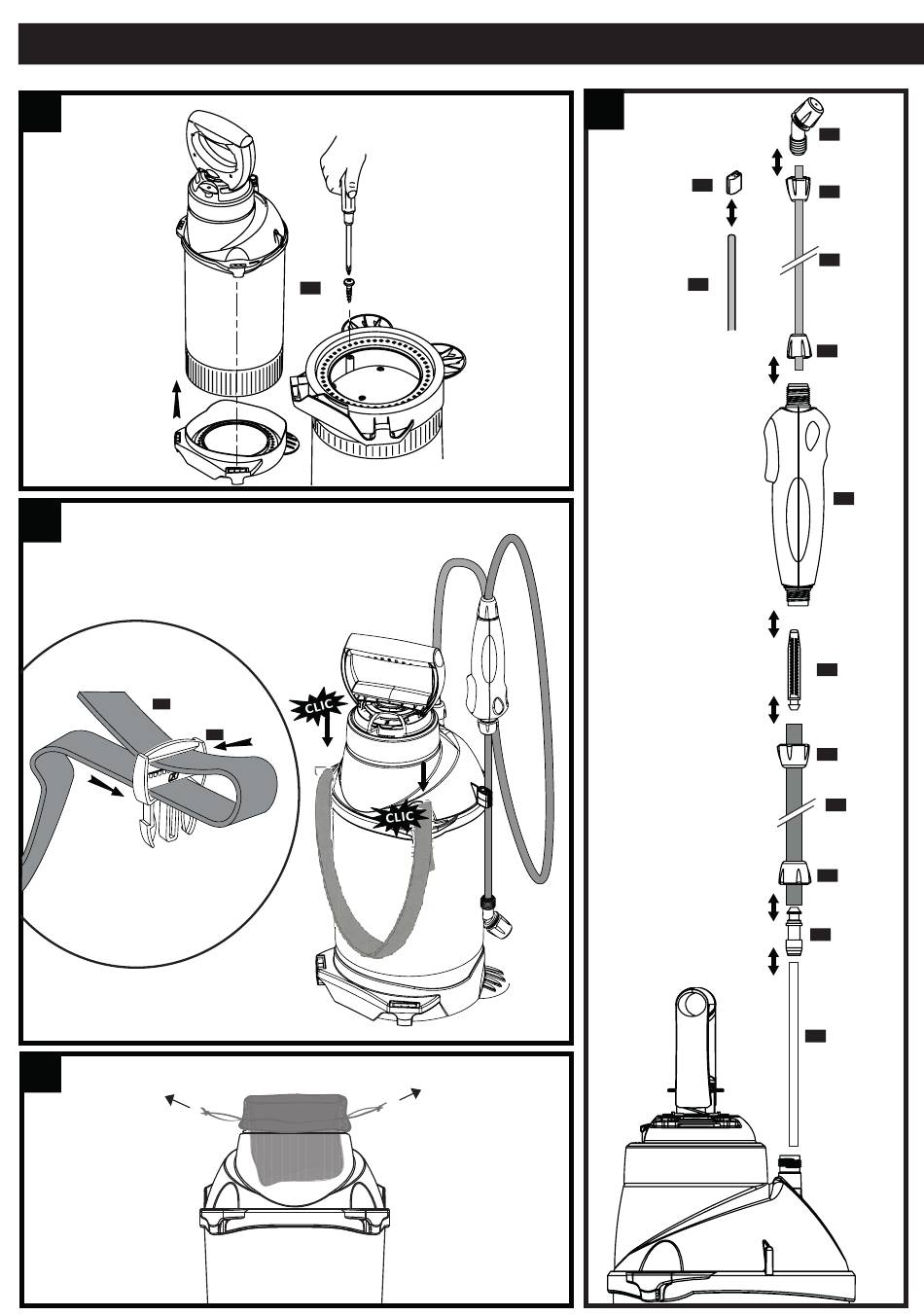 CLIC

CLIC