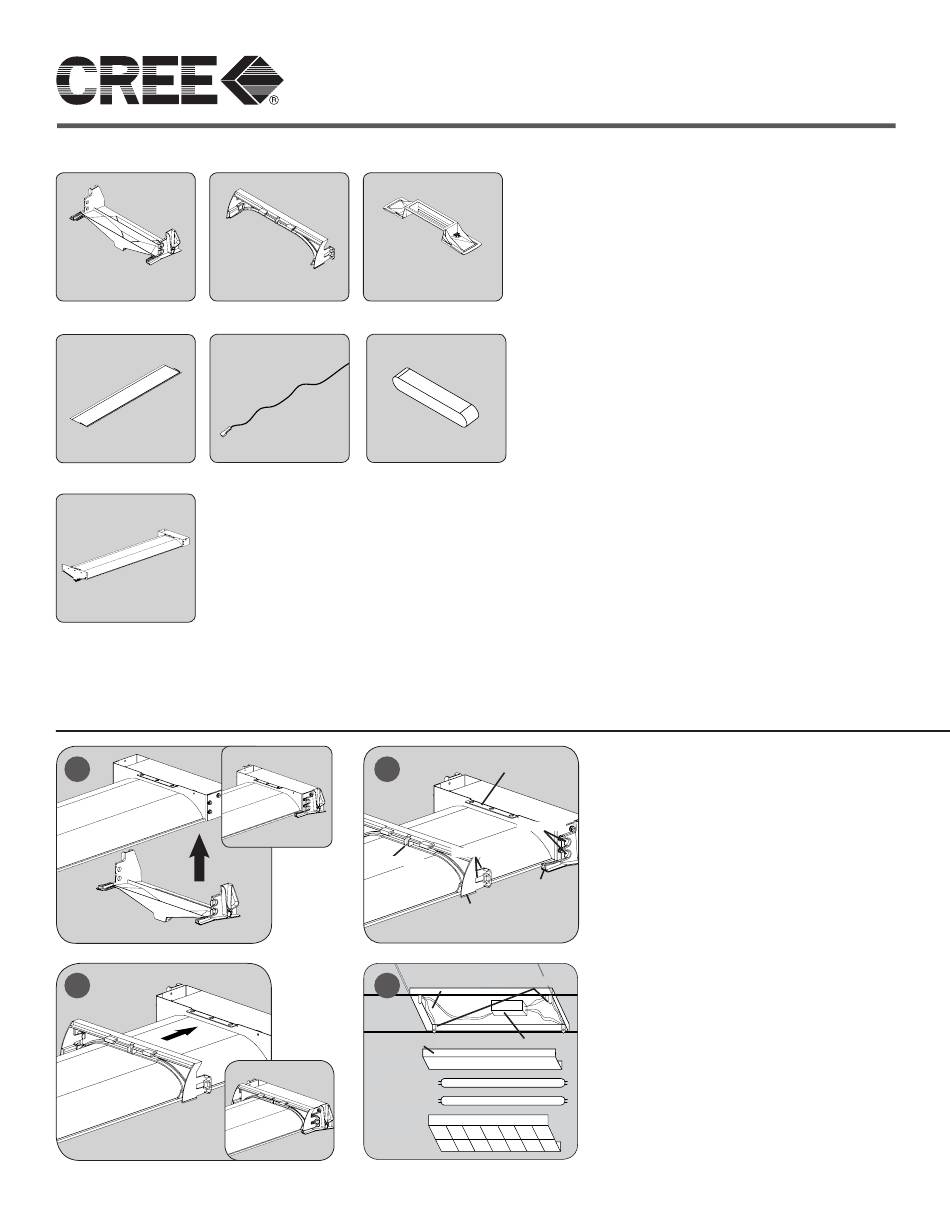 CREE®