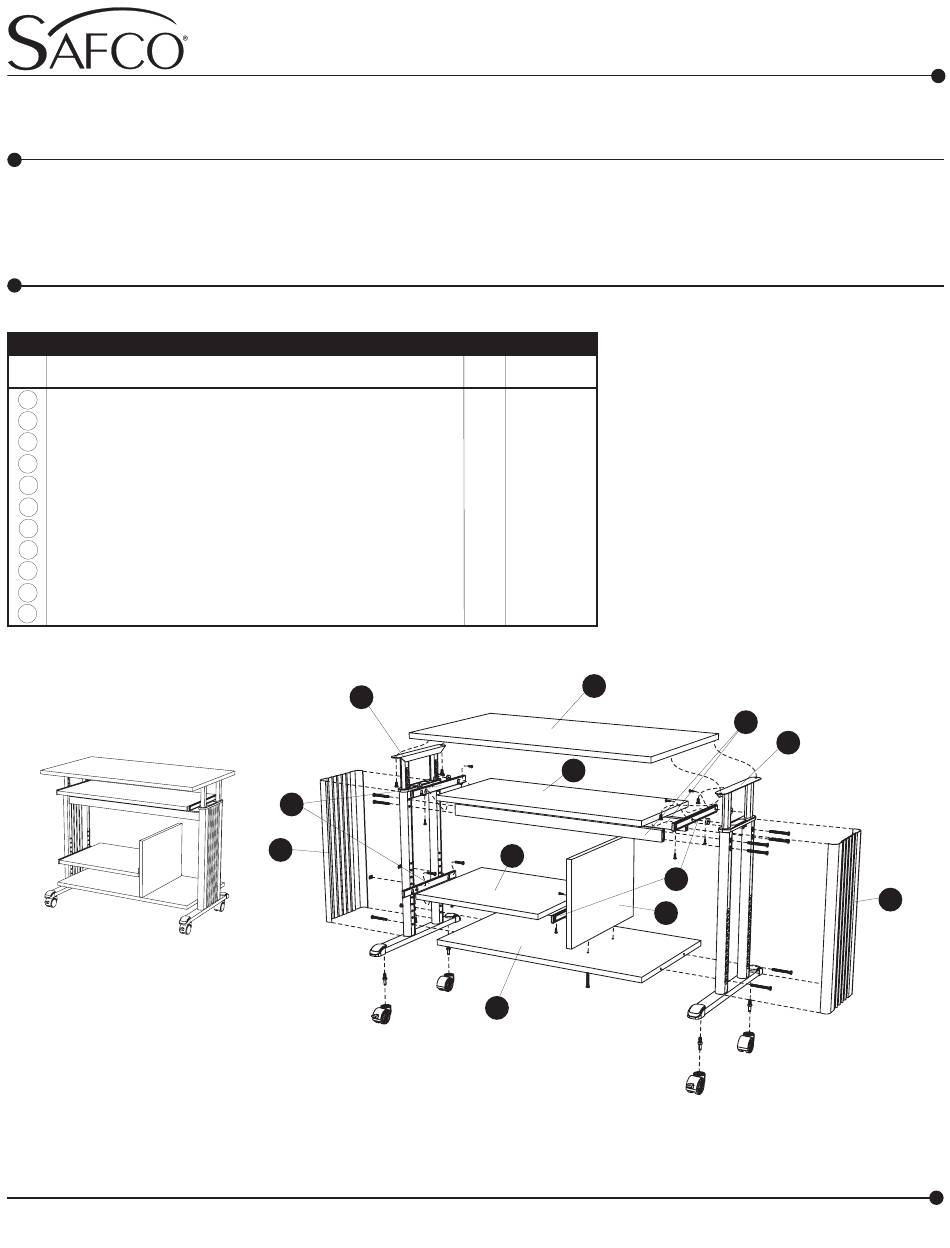 SAFCO®