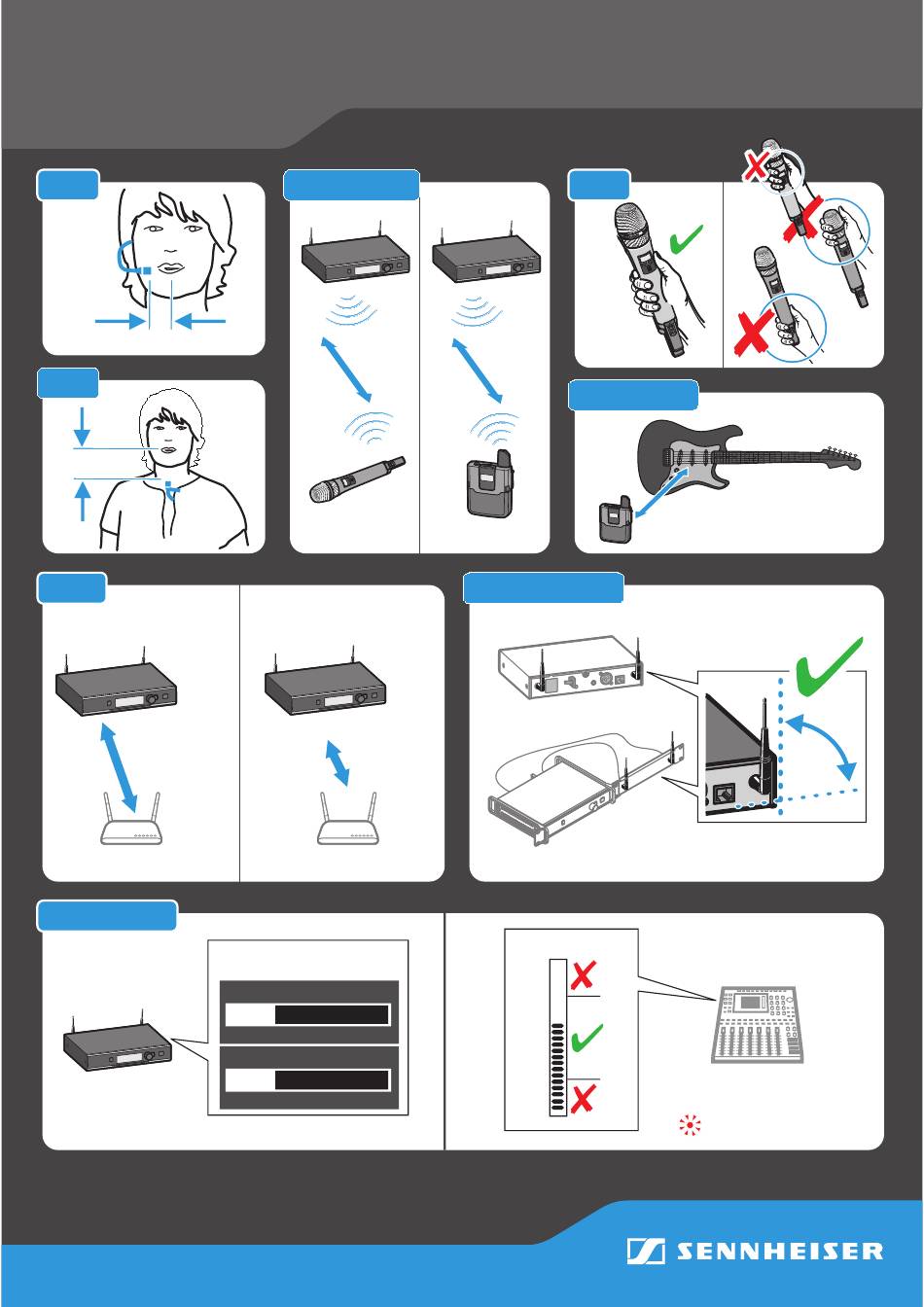 SENNHEISER