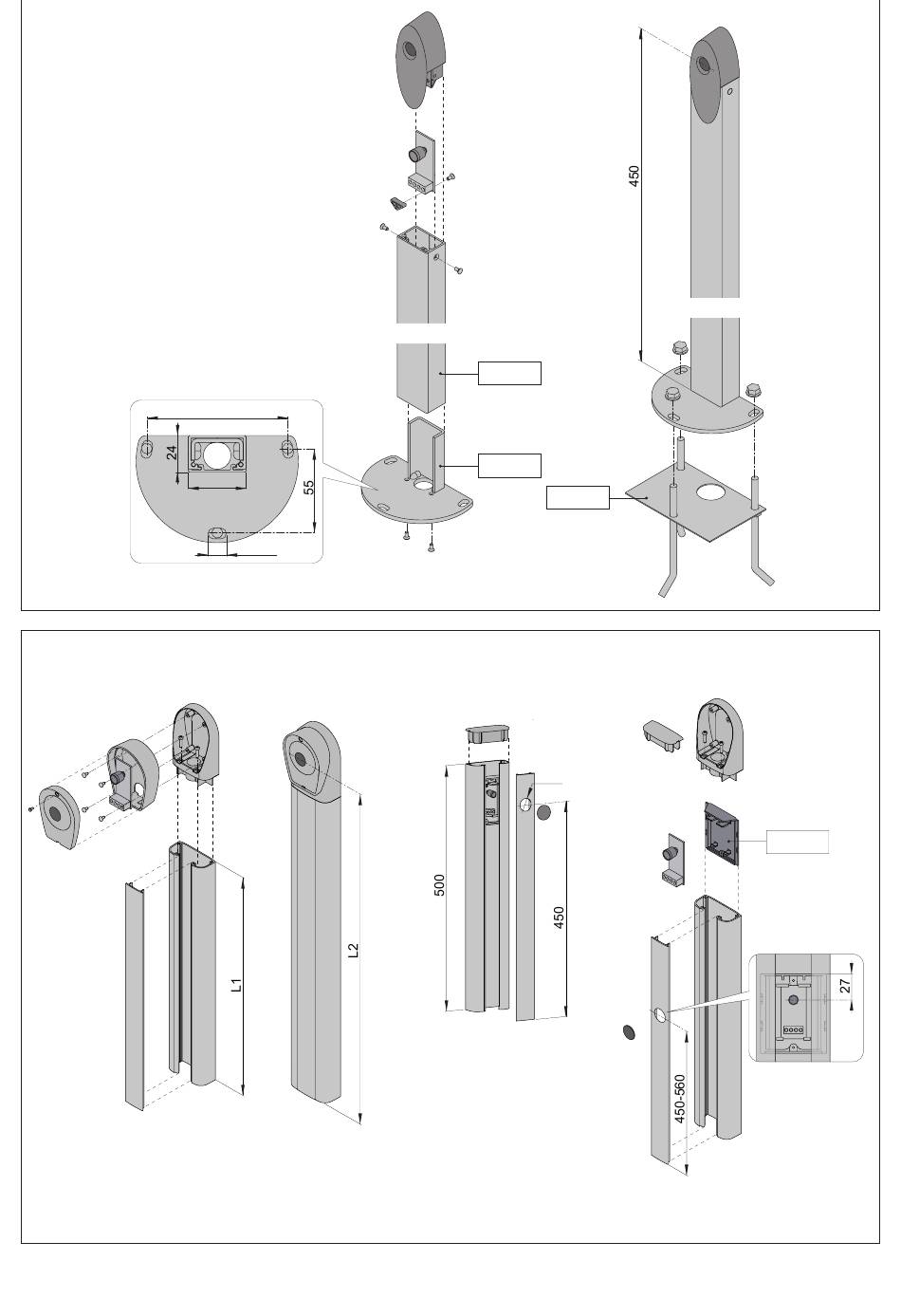 450

24

55

L1

L2

500

450

27

450-560