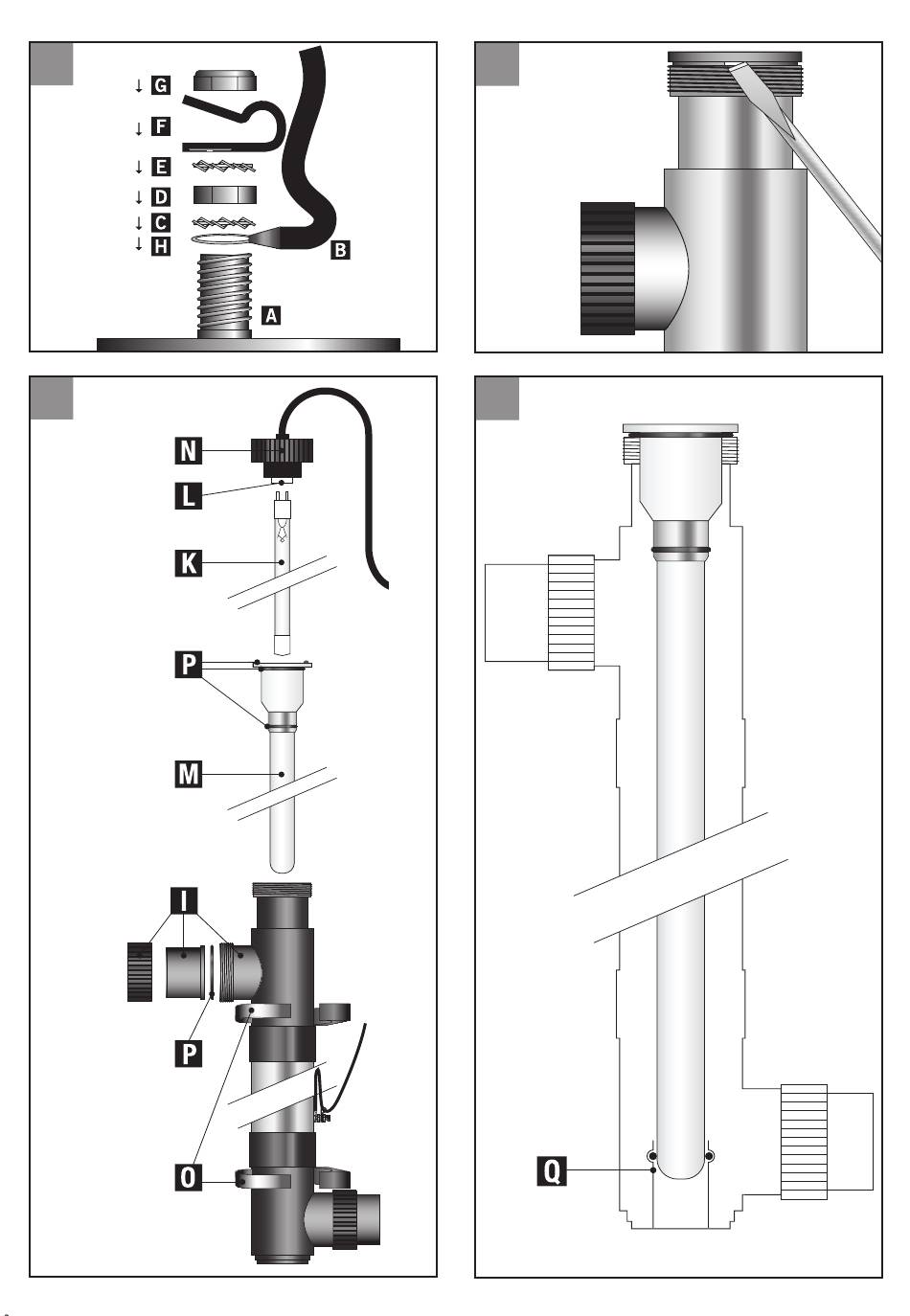 ↓ G
↓ F
↓ E
↓ D
↓ C
↓ H
B
A

N
L
K
P
M
I
P
O

Q