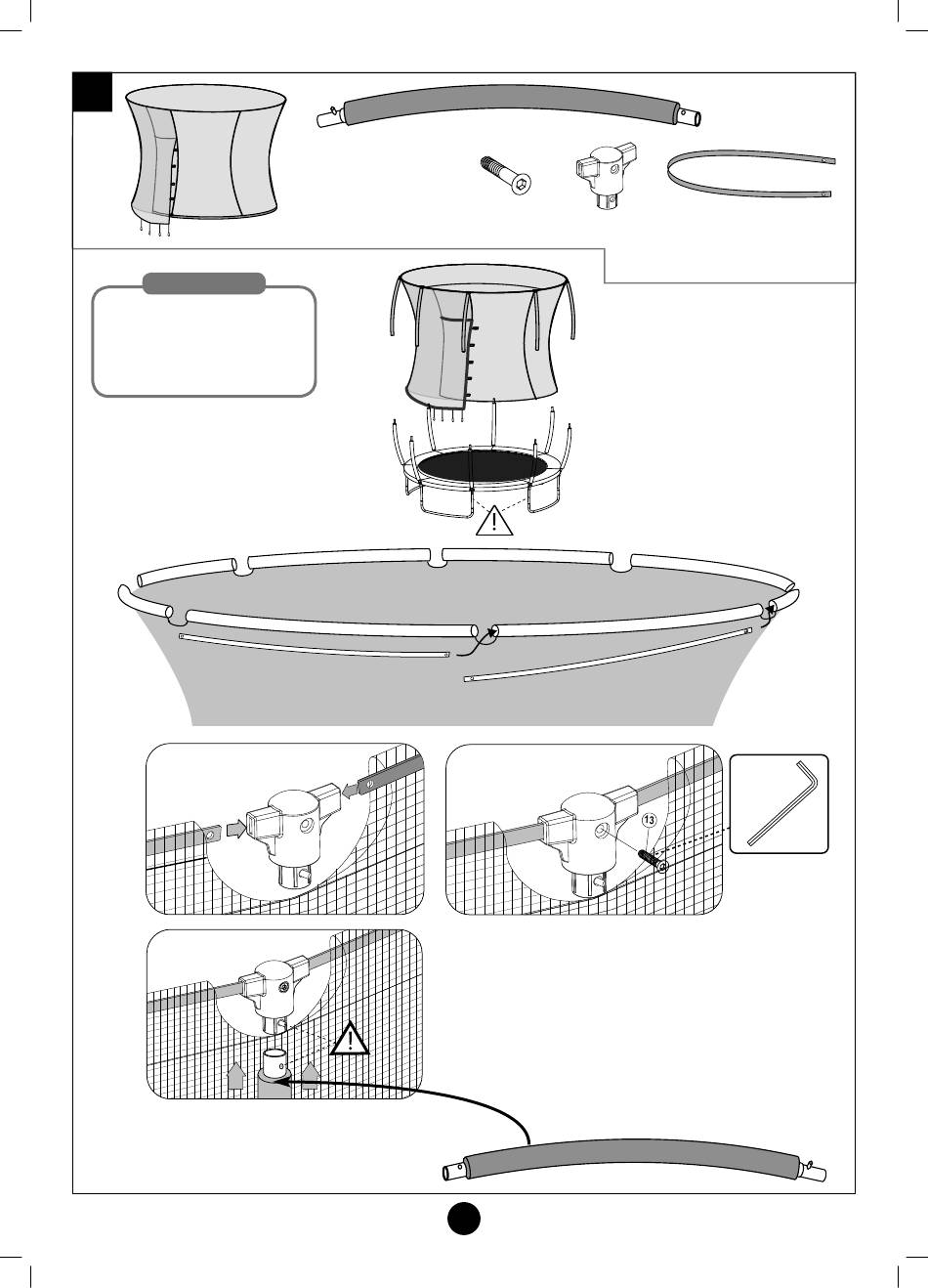 13