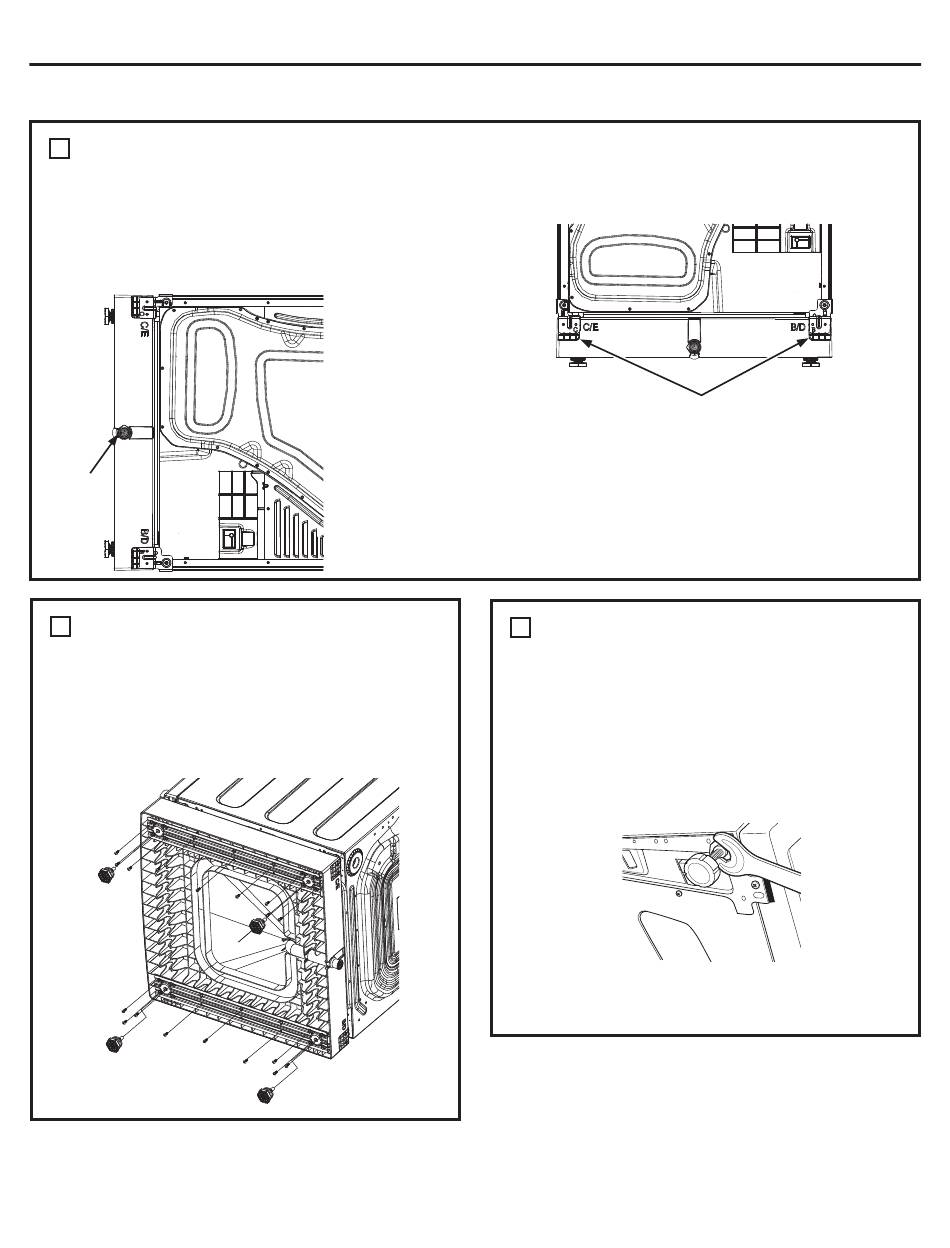 C/E

B/D

C/E

B/D