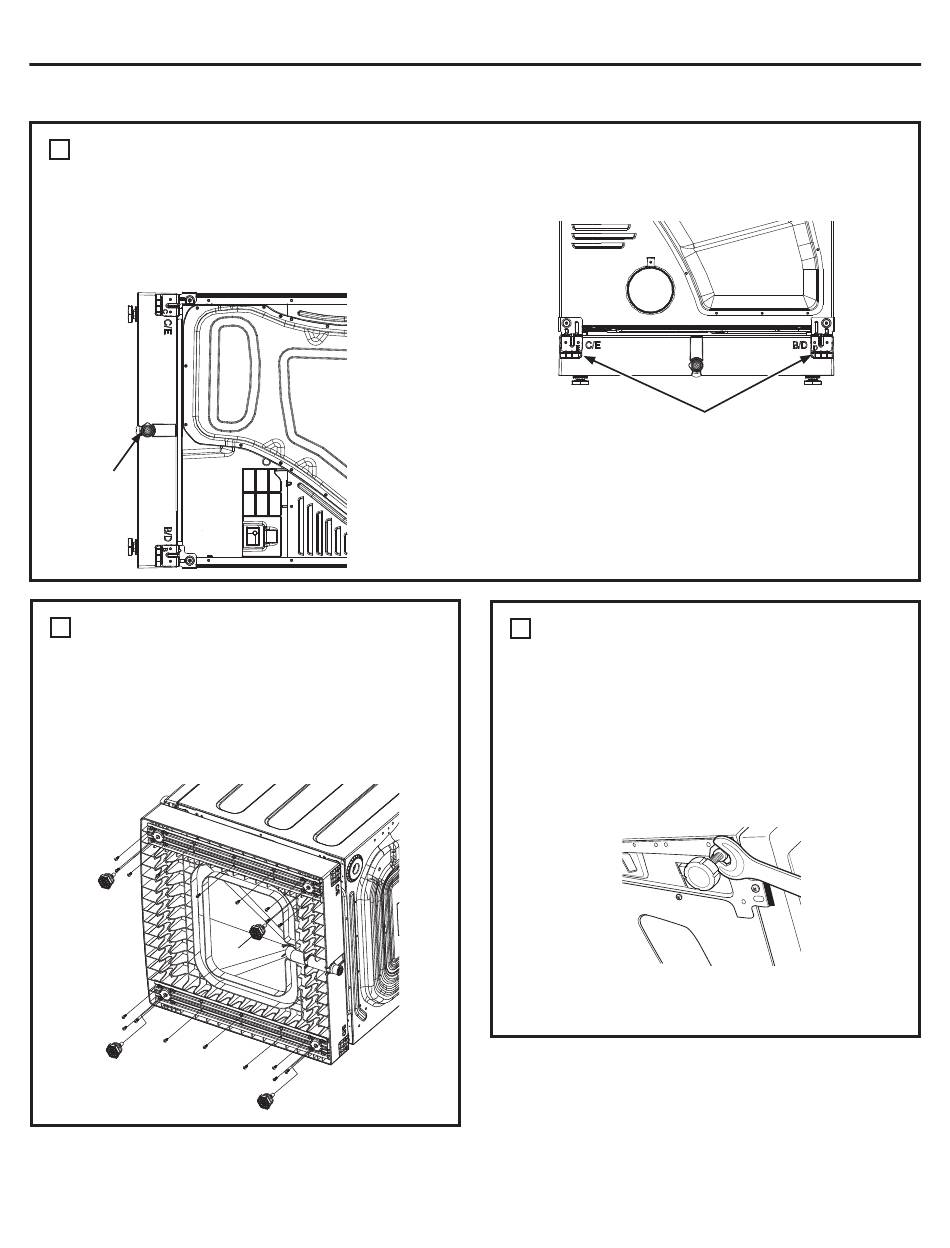 C/E

B/D

C/E

B/D