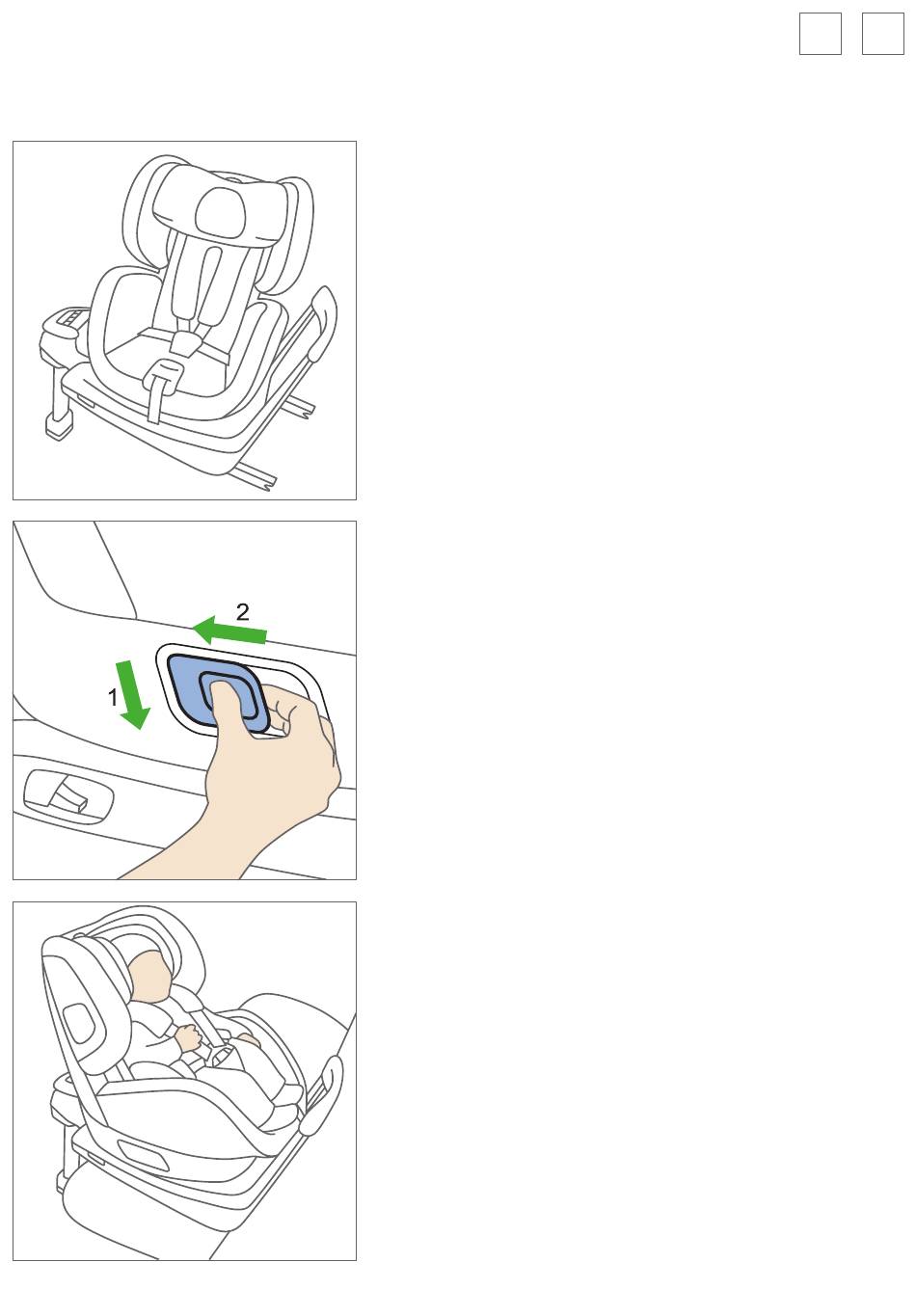 2

1