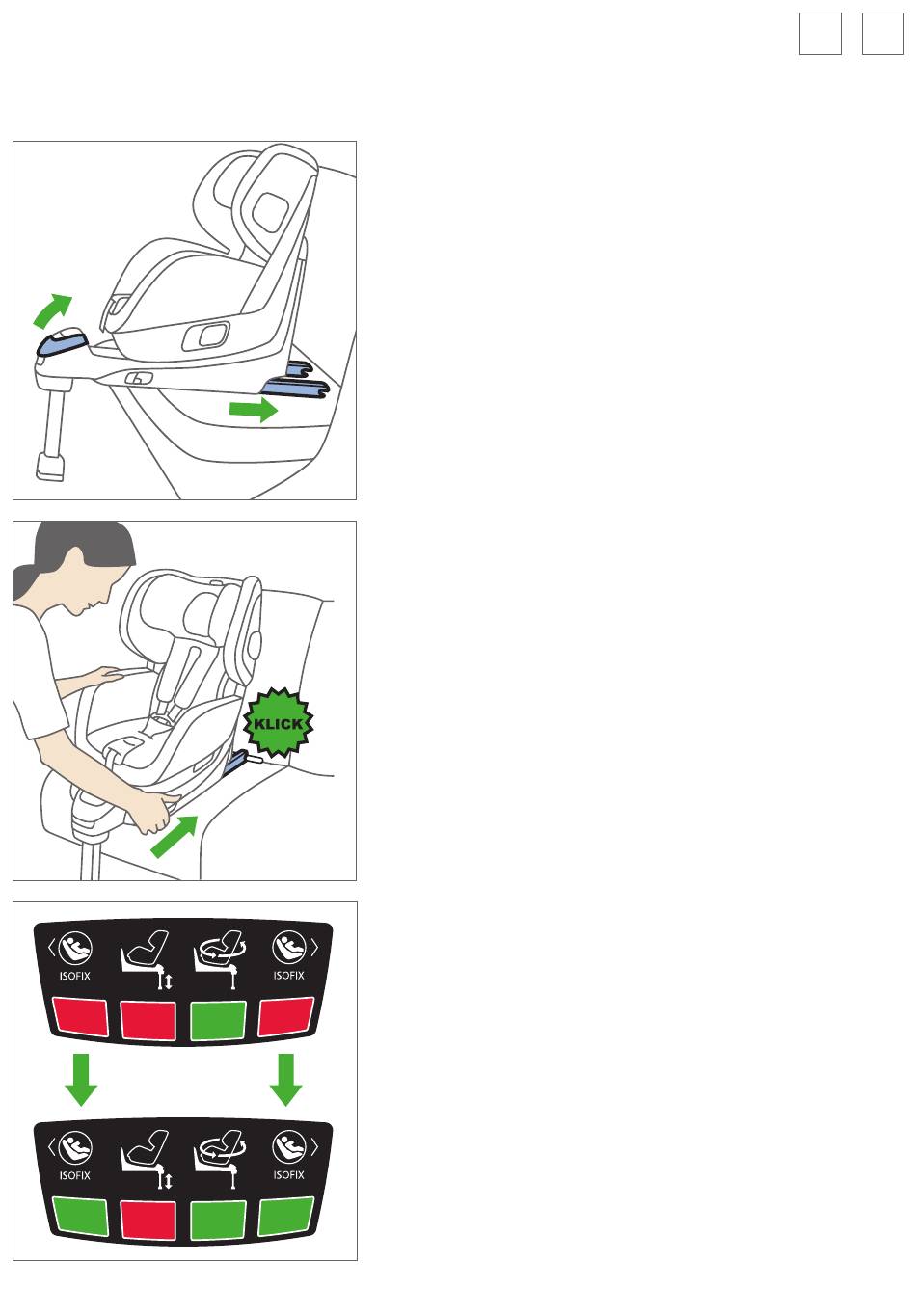 KLICK

ISOFIX

ISOFIX

ISOFIX

ISOFIX