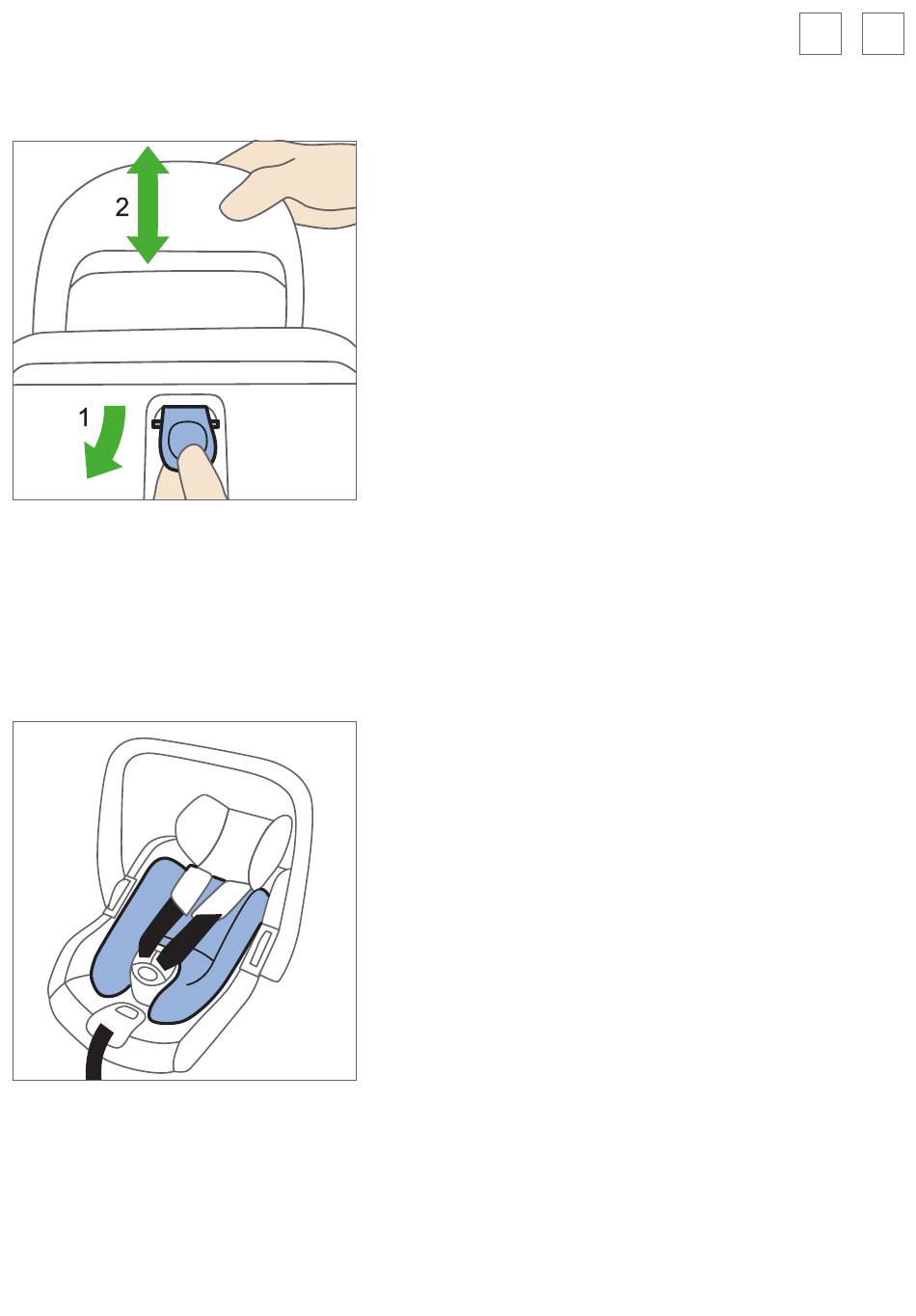 2

1