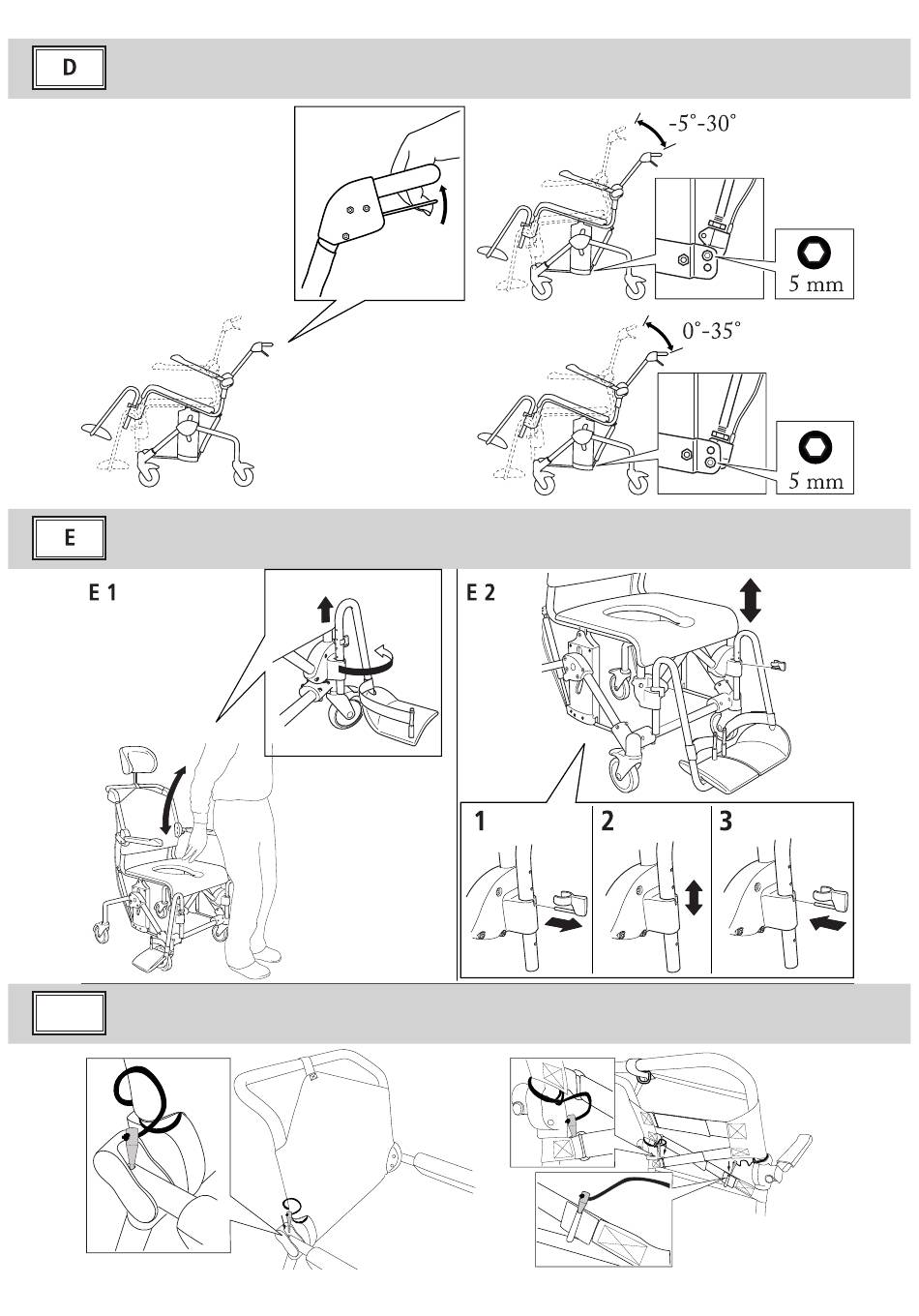 D

-5°-30°

5 mm

0°-35°

5 mm

E

E 1

E 2

1

2

3