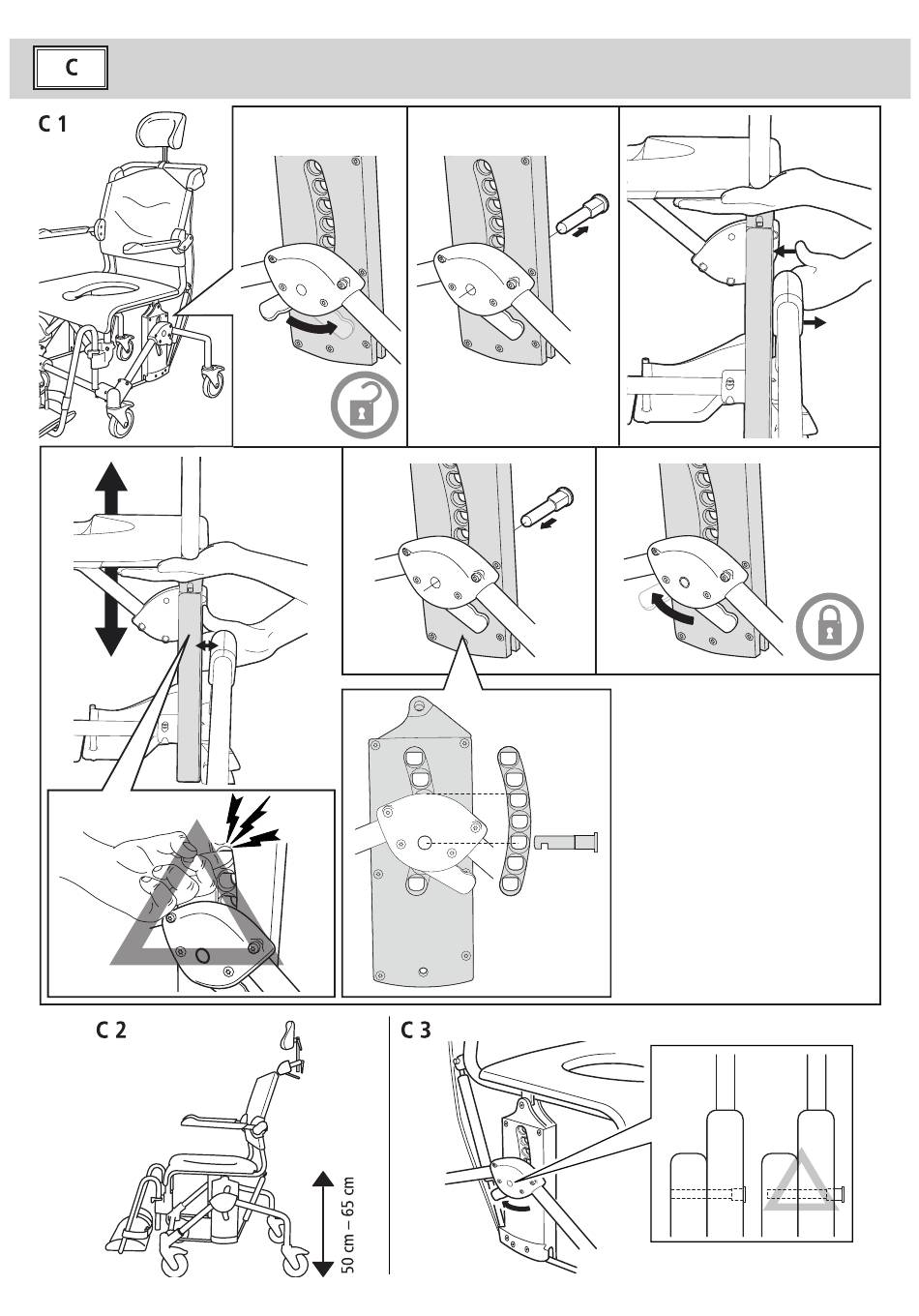 C

C 1

C 2

50 cm – 65 cm

C 3