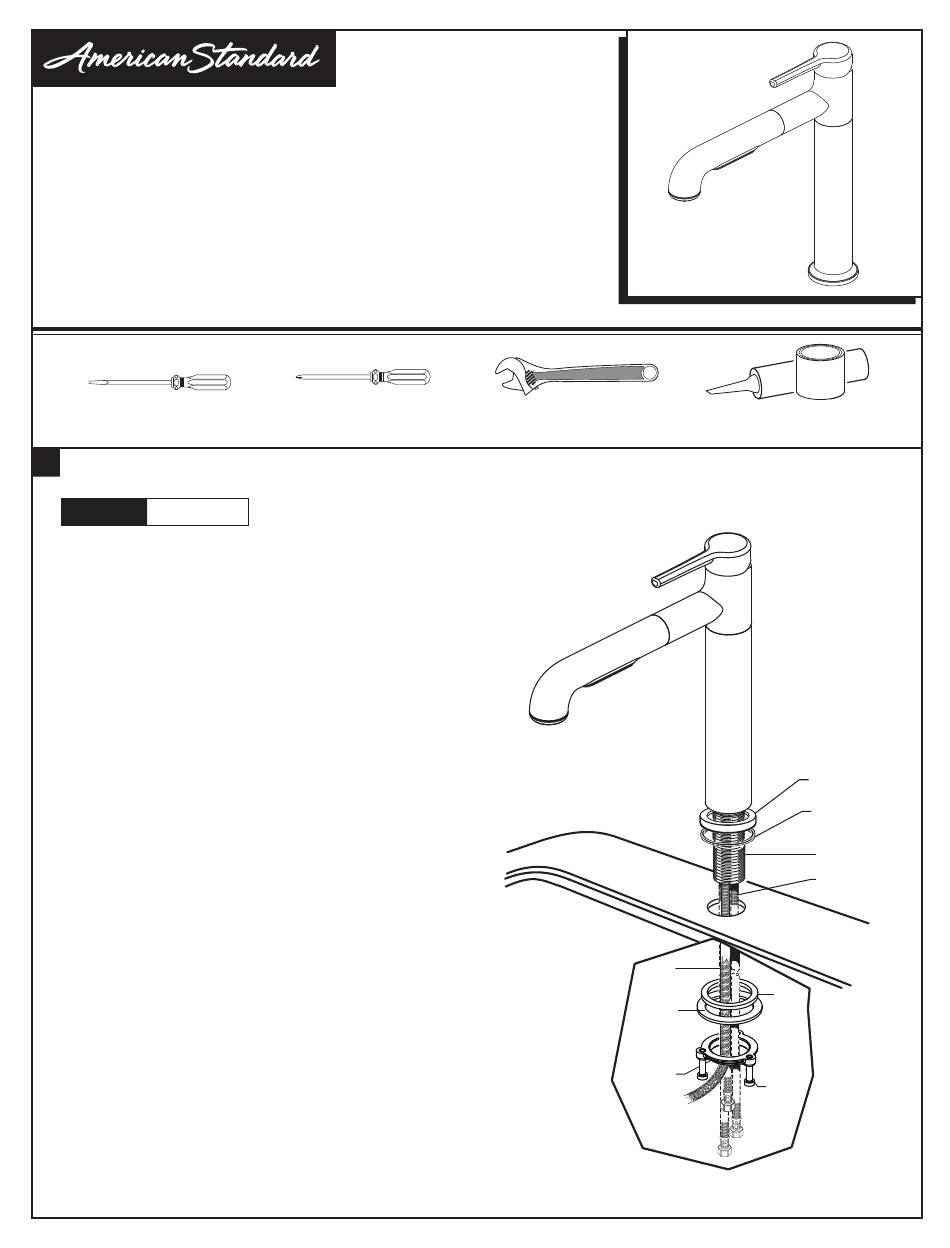 American Standard