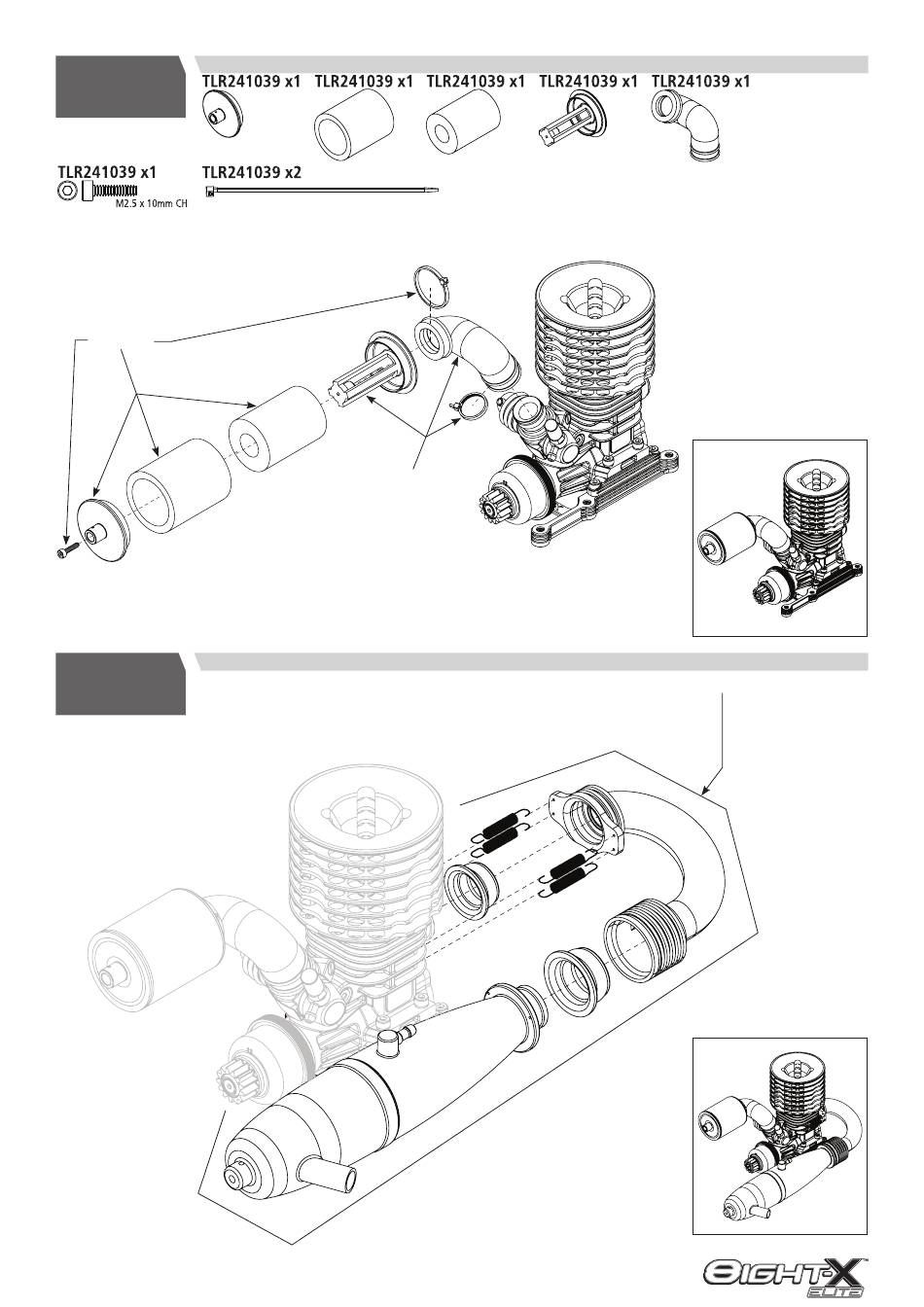 TLR241039 x1 TLR241039 x1 TLR241039 x1 TLR241039 x1 TLR241039 x1

TLR241039 x1
M2.5 x 10mm CH

TLR241039 x2

EIGHT-X ELITE