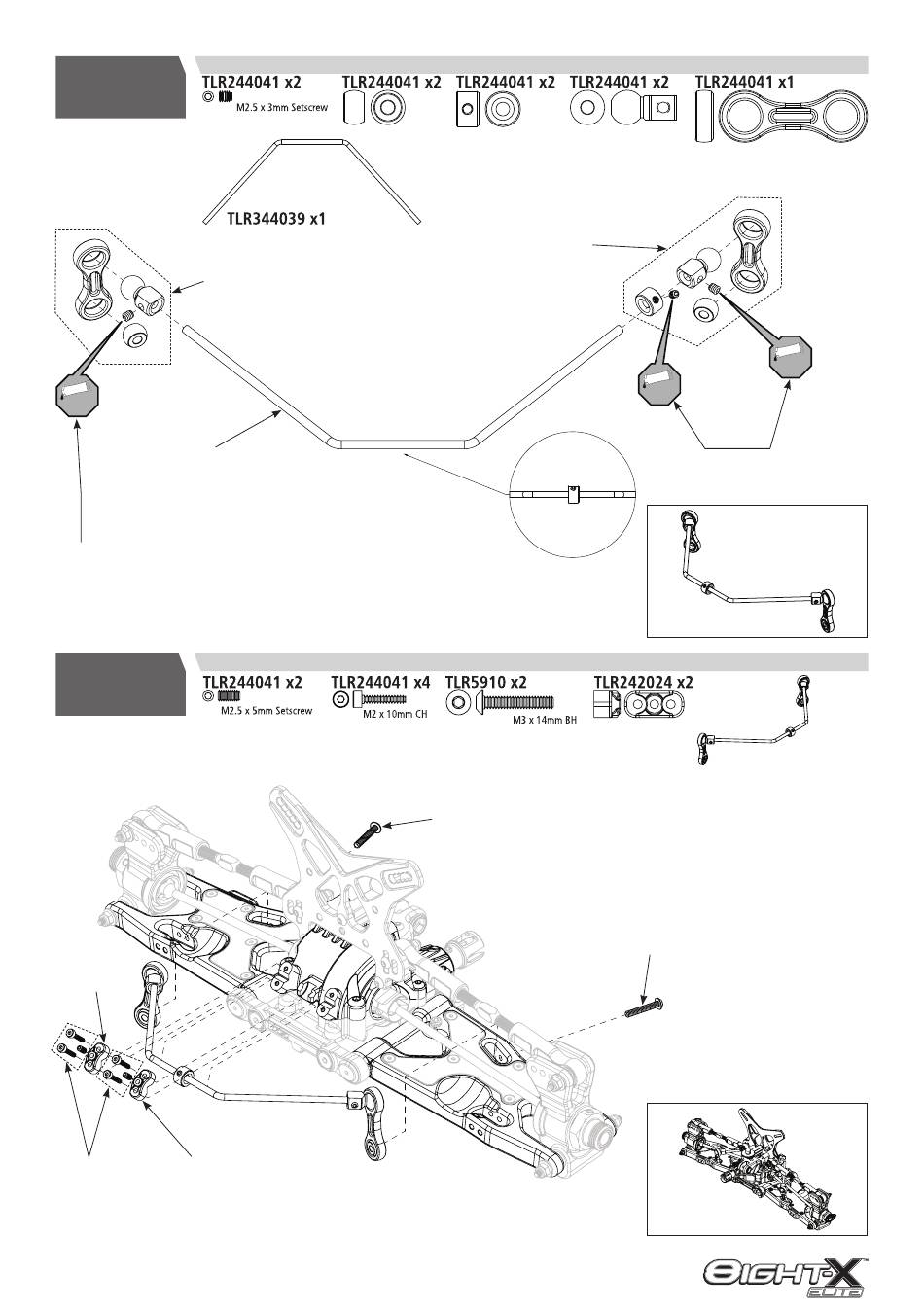 TLR244041 x2
M2.5 x 3mm Setscrew

TLR244041 x2

TLR244041 x2

TLR244041 x2

TLR244041 x1

TLR344039 x1

TLR244041 x2
M2.5 x 5mm Setscrew

TLR244041 x4
M2 x 10mm CH

TLR5910 x2
M3 x 14mm BH

TLR242024 x2

EIGHT-X ELITE