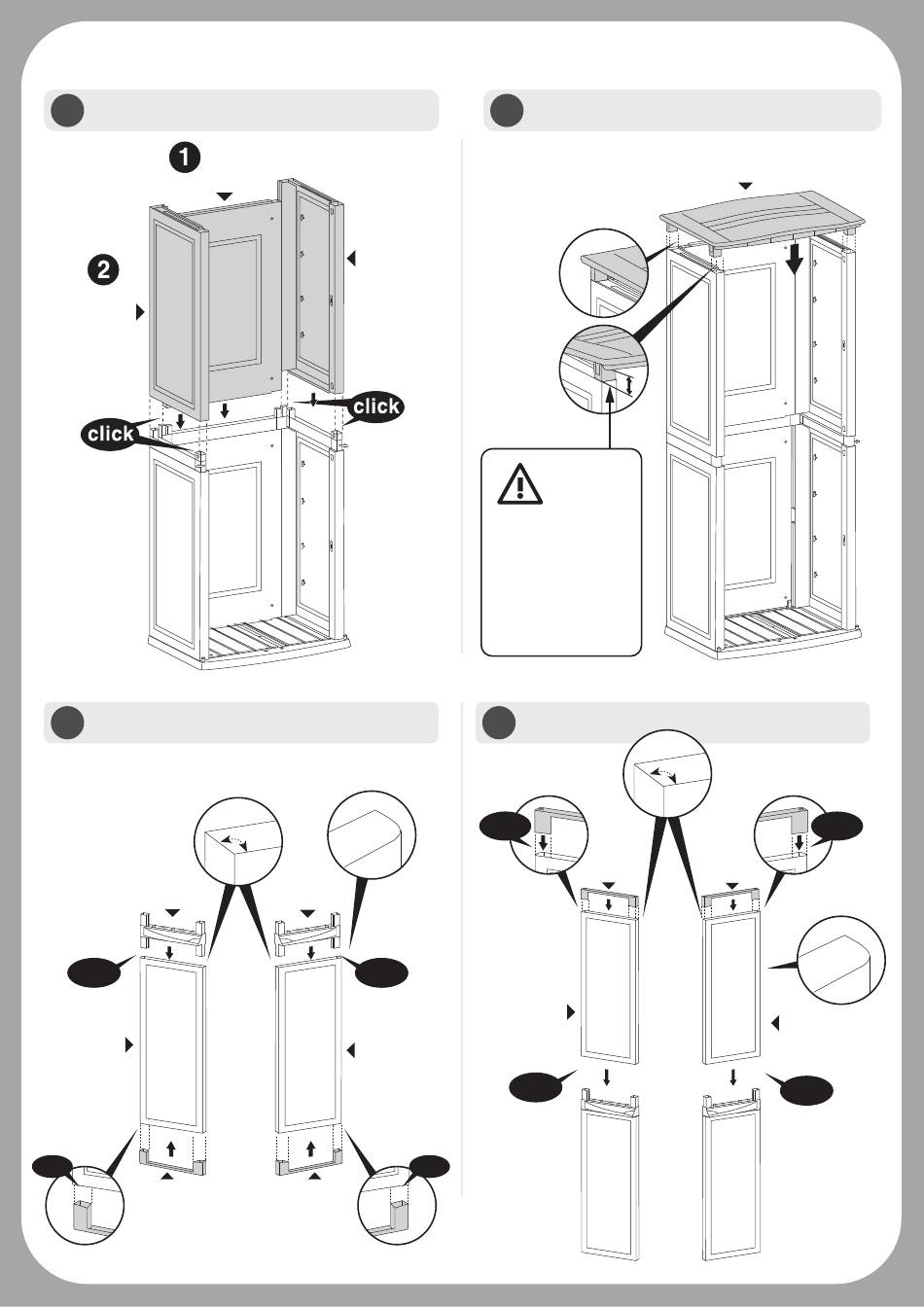 1

2

click

click