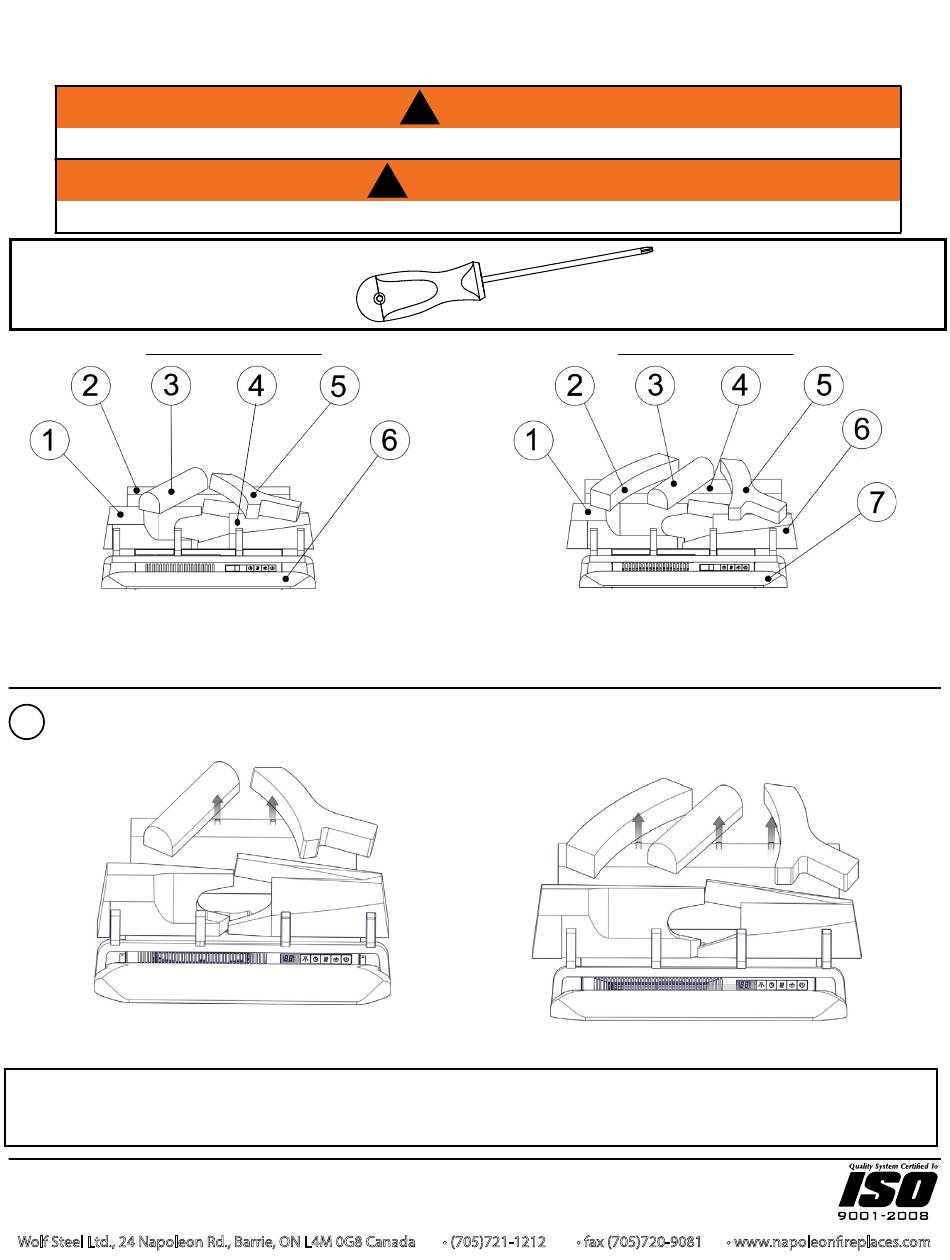 2 3 4 5
1 6

2 3 4 5
1 6
7

Quality System Certified To
ISO
9001-2008

Wolf Steel Ltd., 24 Napoleon Rd., Barrie, ON L4M 0G8 Canada • (705)721-1212 • fax (705)720-9081 • www.napoleonfireplaces.com