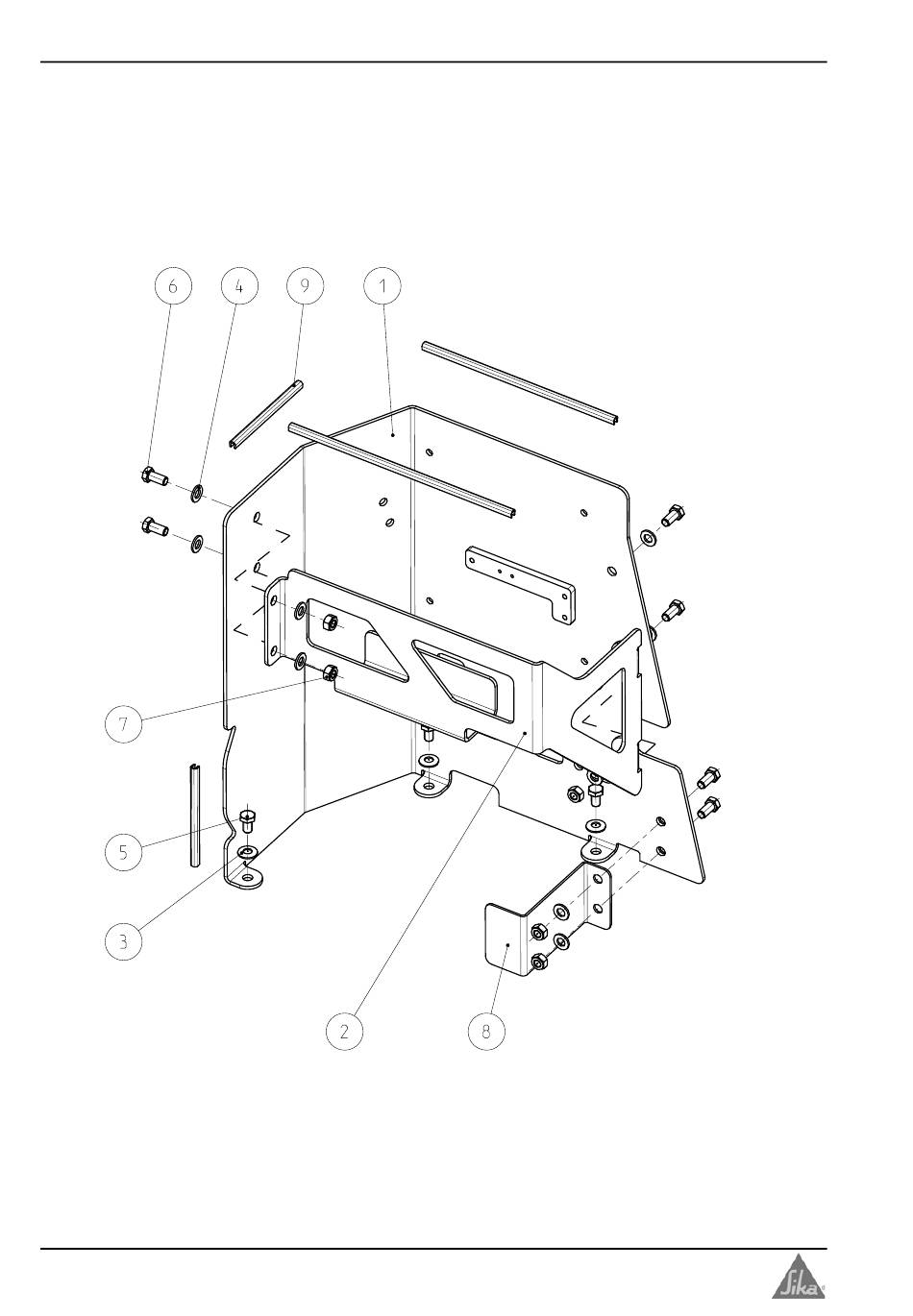 6
4
9
1
7
5
3
2
8
Sika