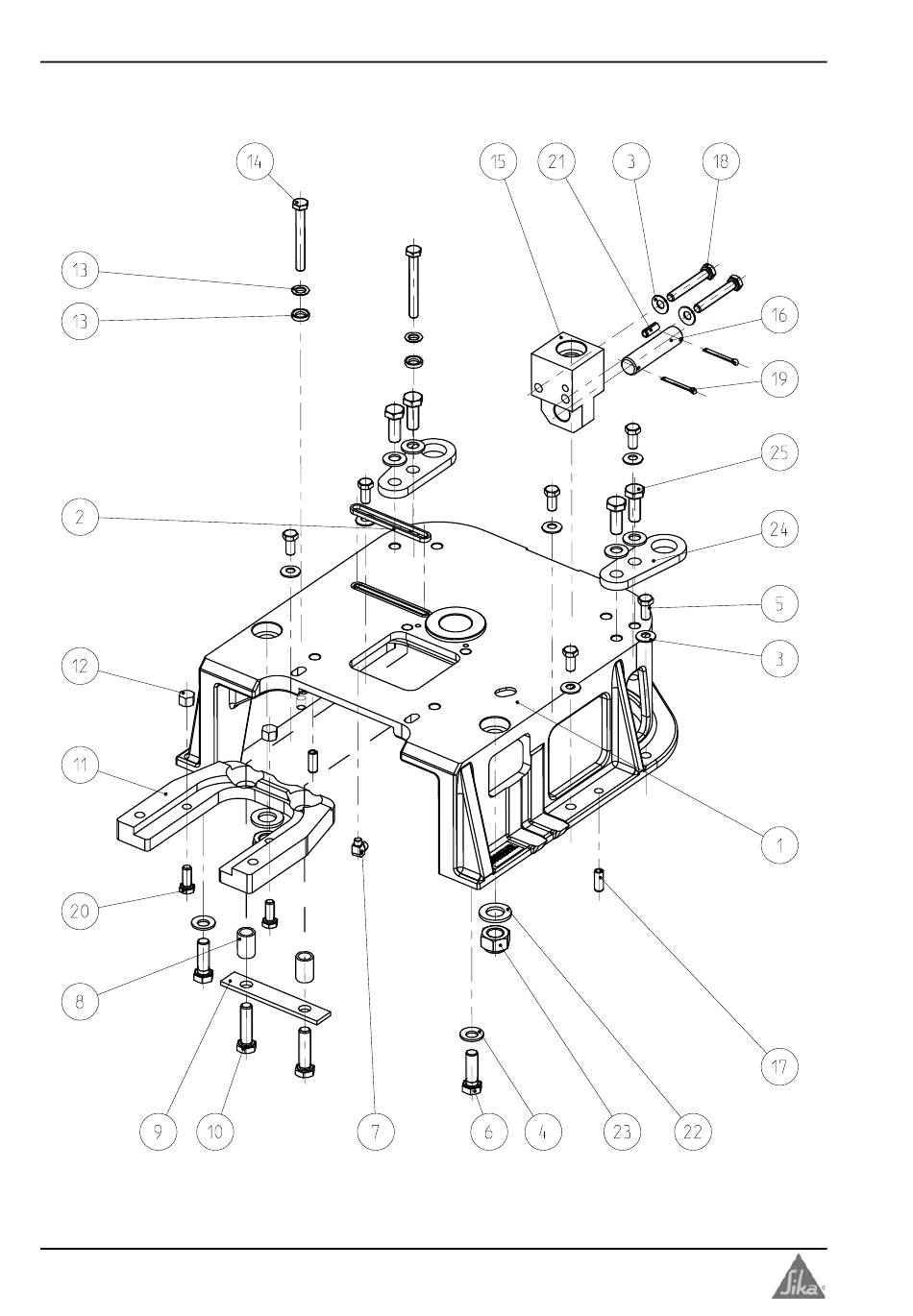 14
15
21
3
18
13
13
16
19
25
2
24
5
3
12
11
1
20
8
17
9
10
7
6
4
23
22
Sika