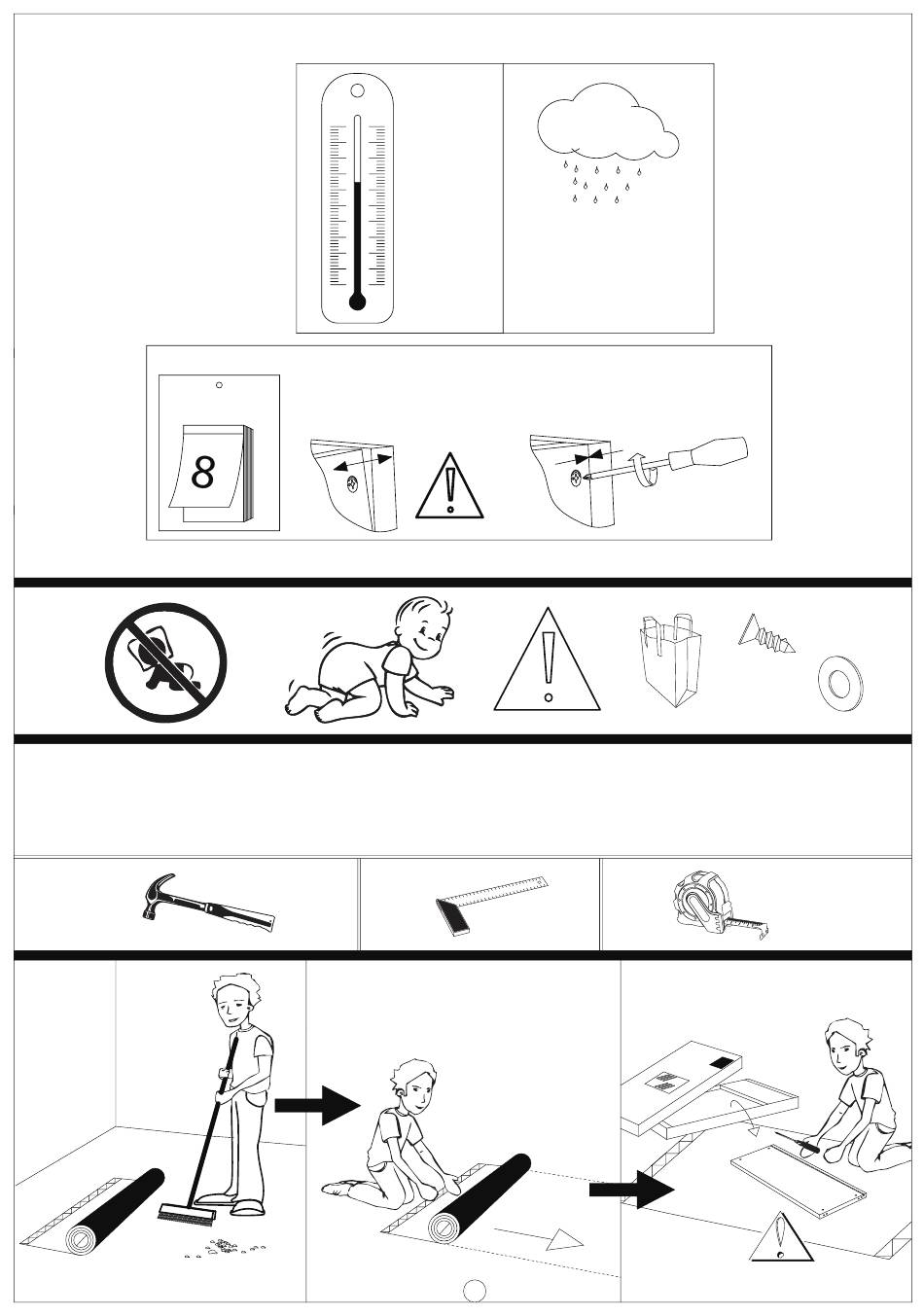 8