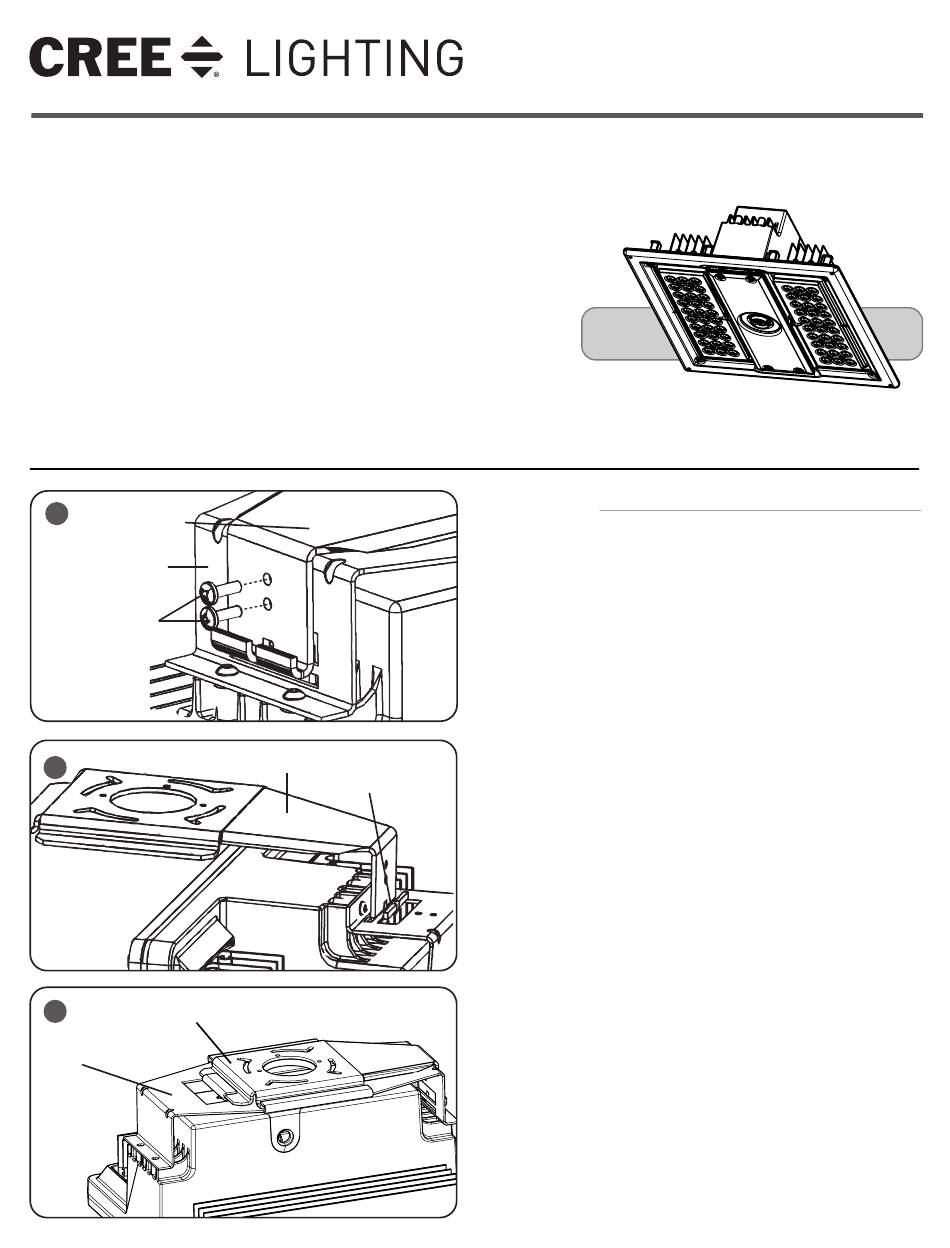 CREE LIGHTING