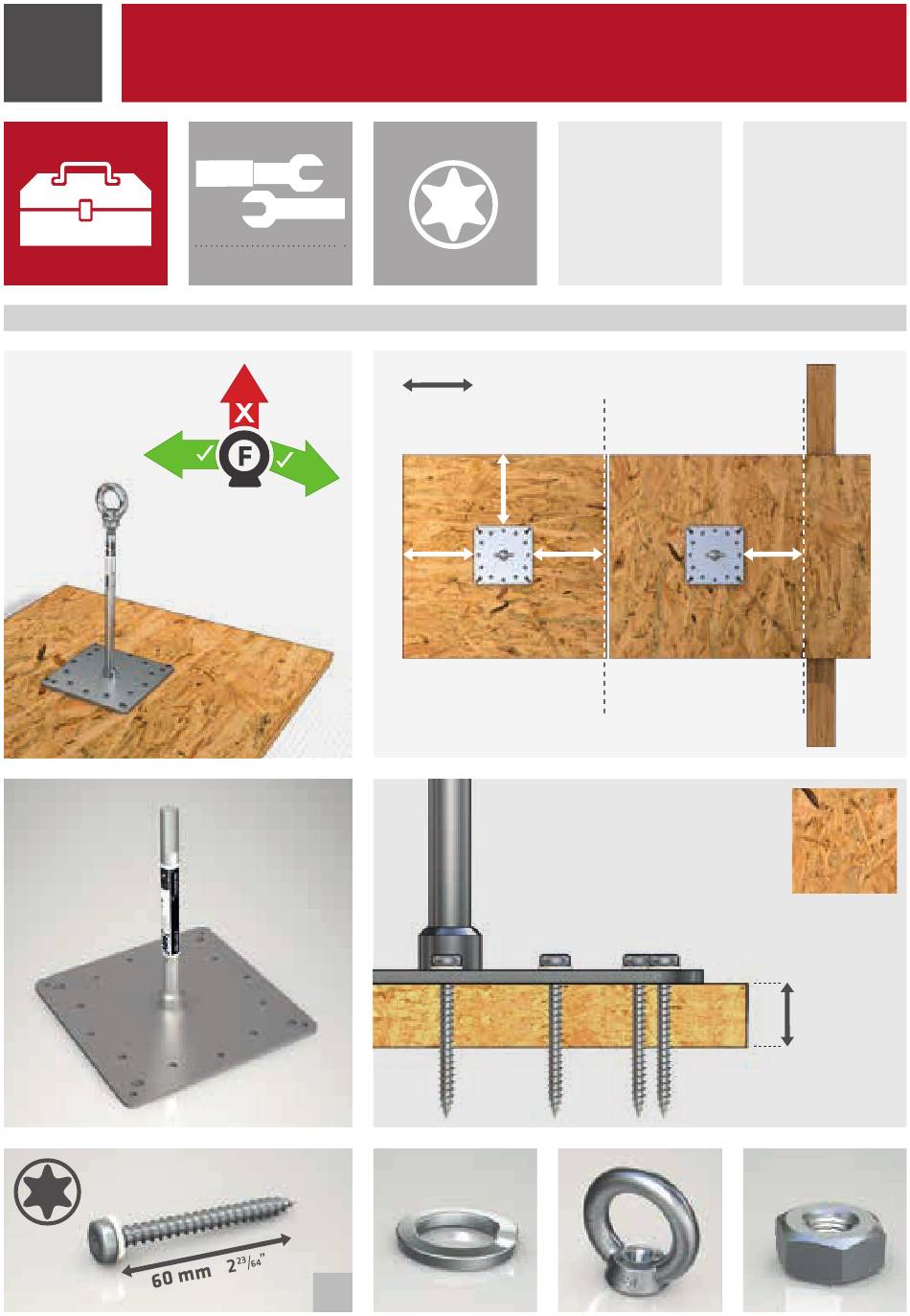 X

F

60 mm $2^{23}/_{64}$"