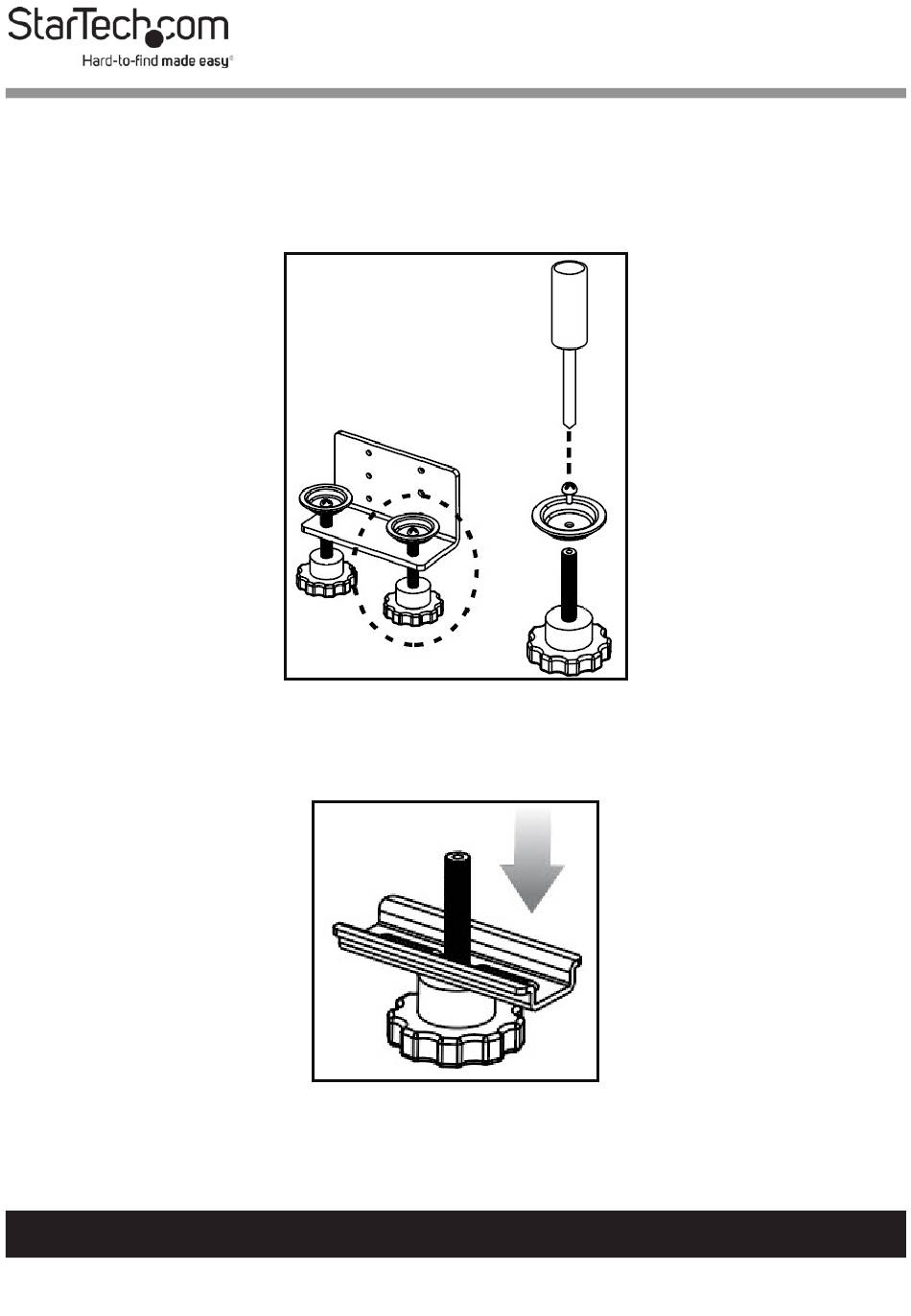 StarTech.com
Hard-to-find made easy®