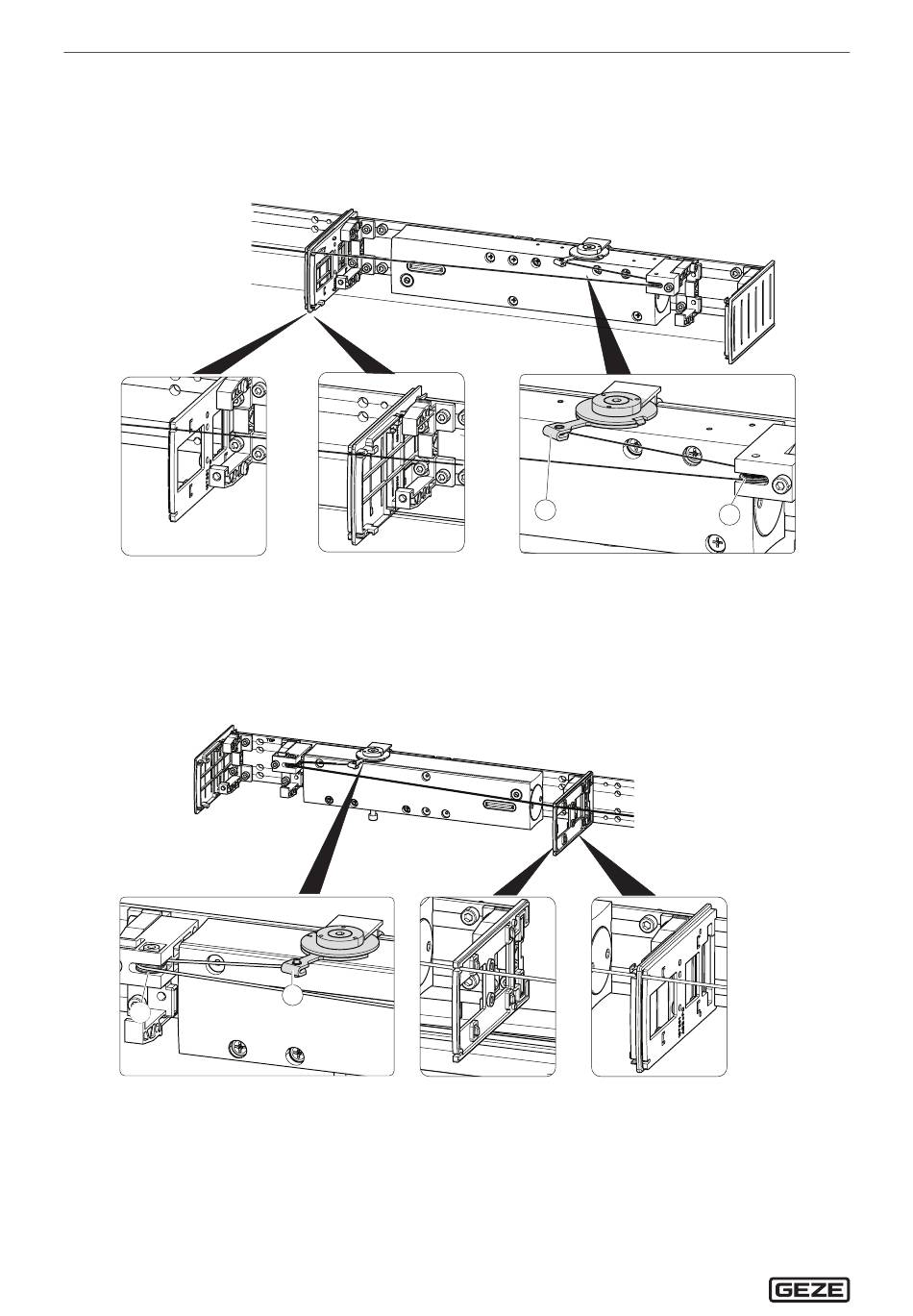 GEZE