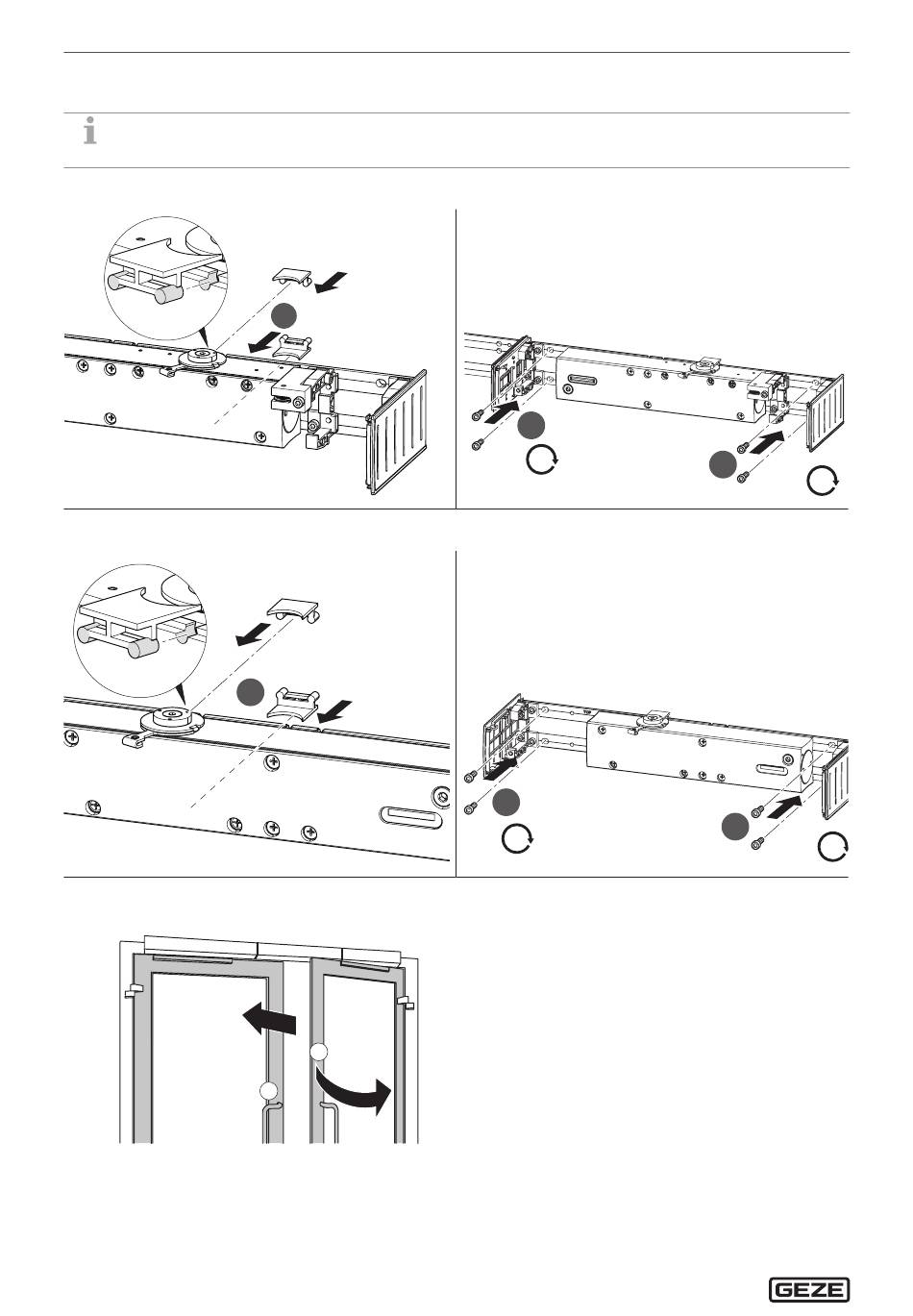 GEZE