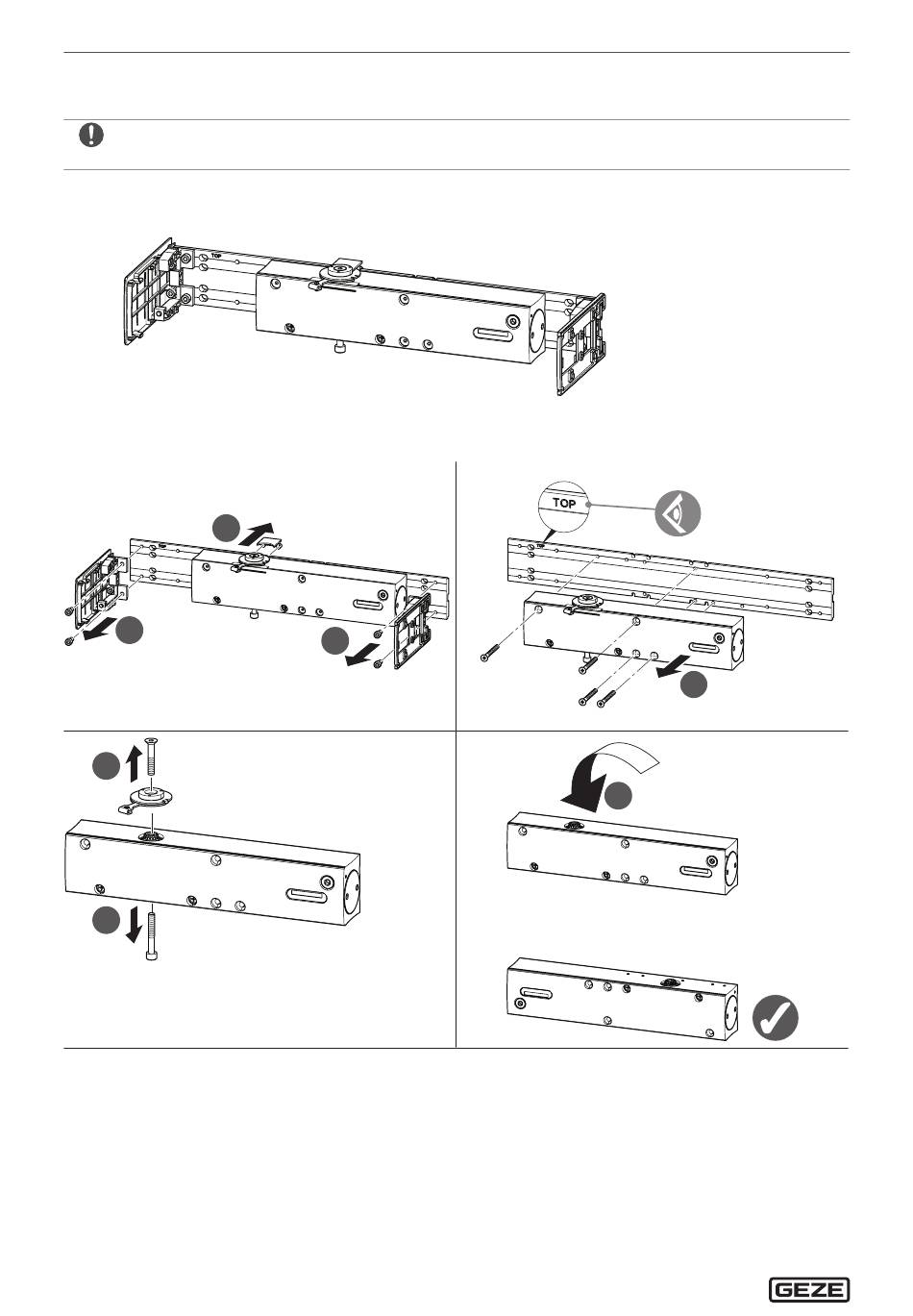 TOP

TOP

GEZE