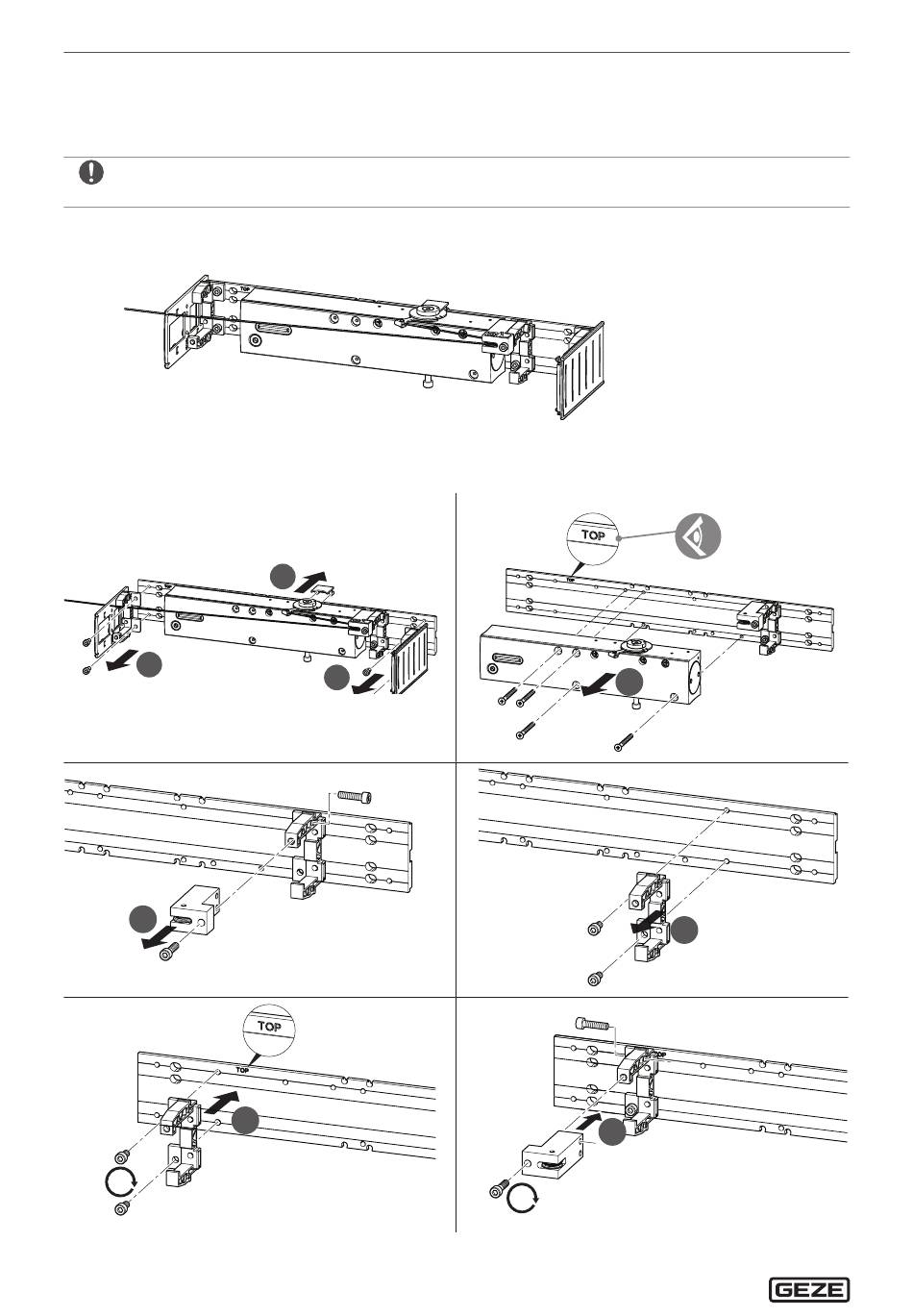 TOP

TOP

TOP

TOP

TOP

GEZE