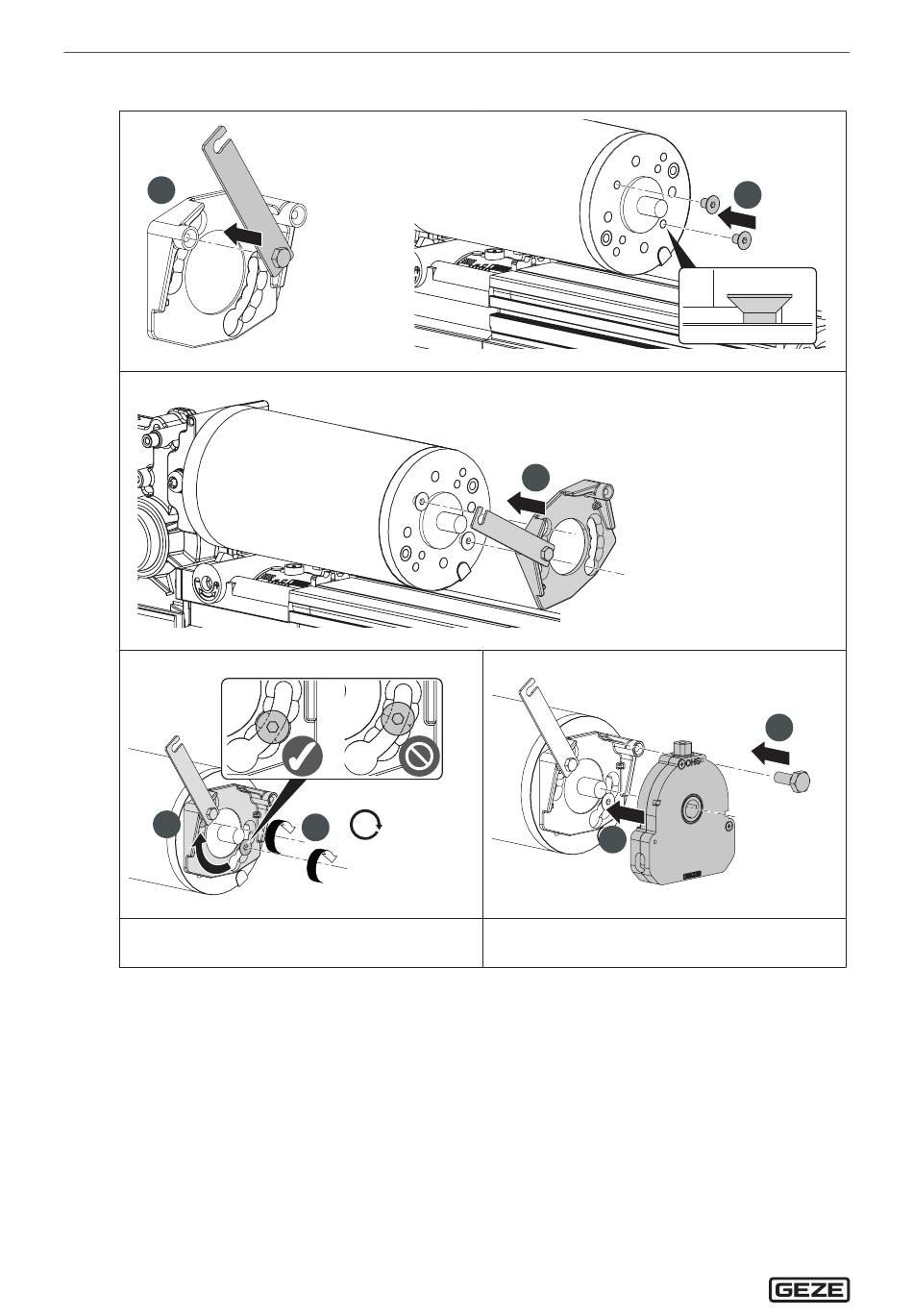 OHS

GEZE