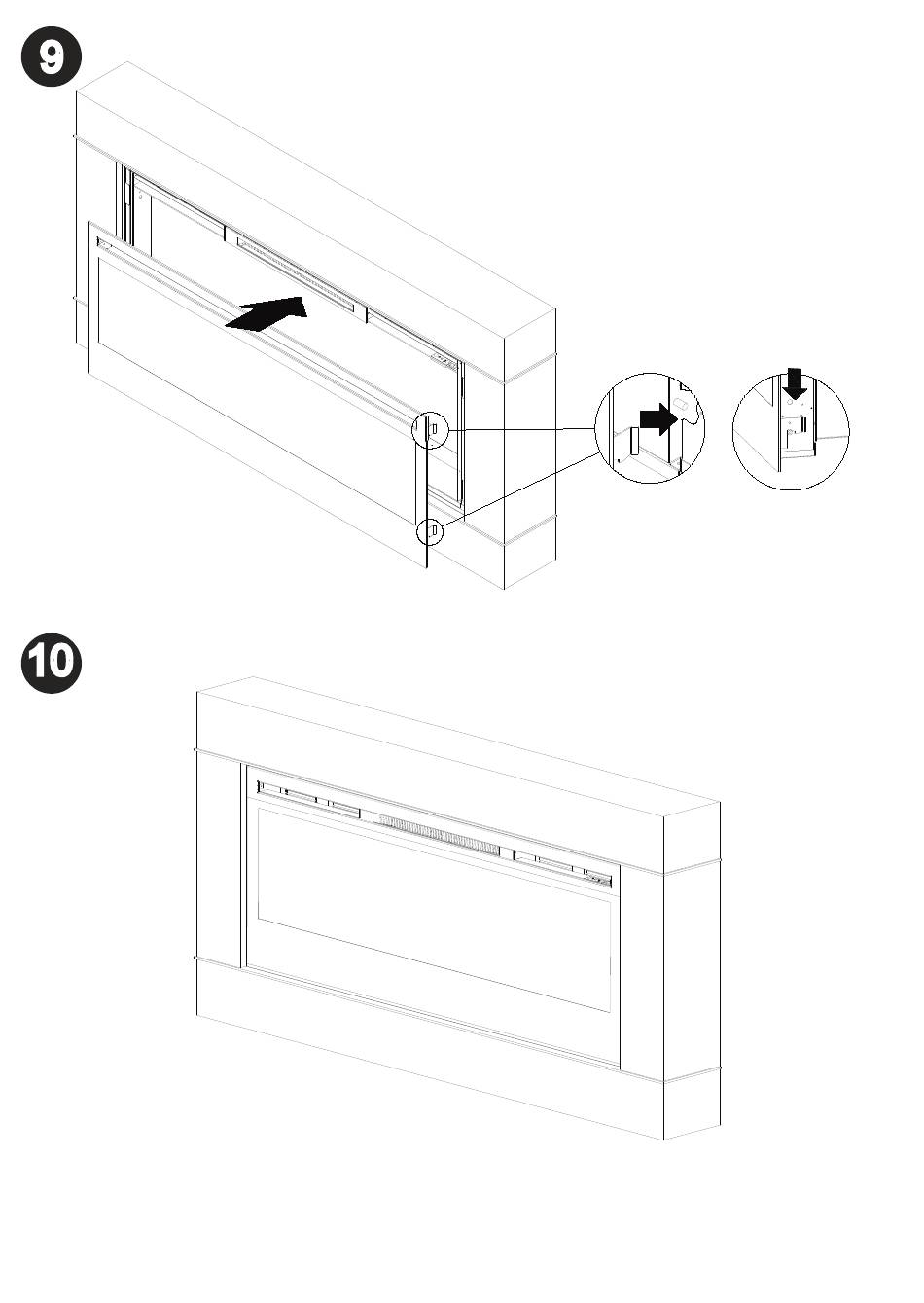 9

10