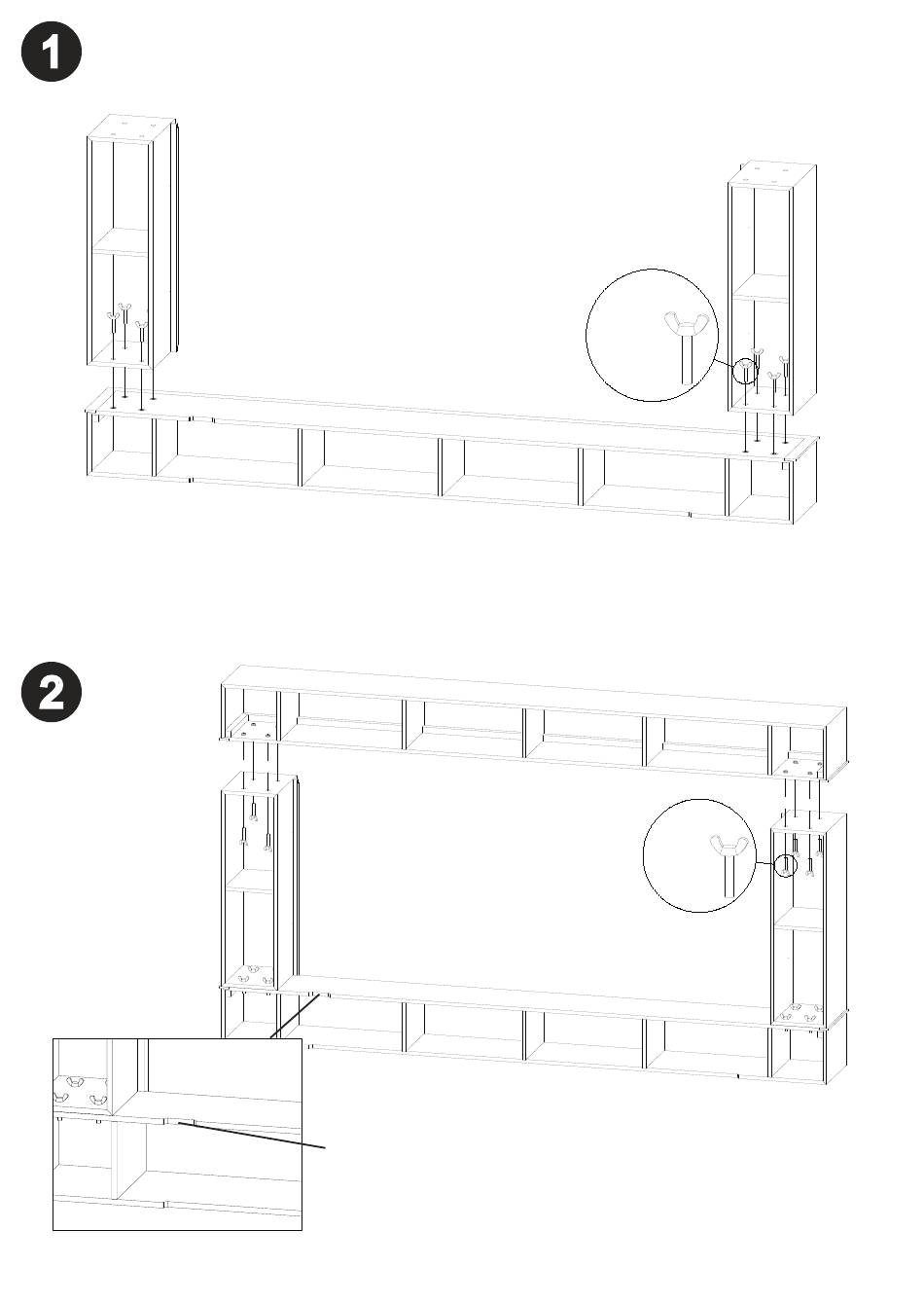 1

2