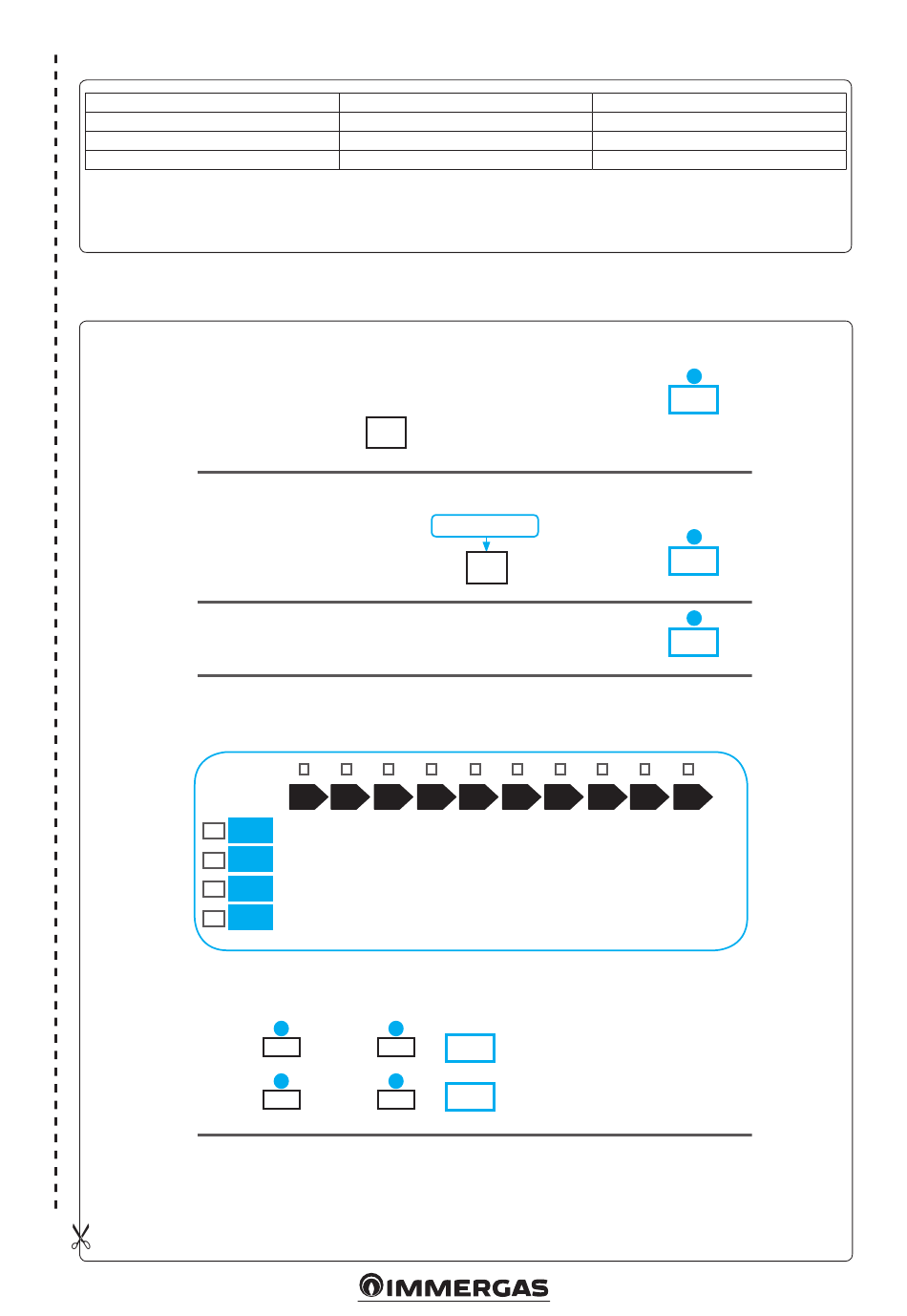 IMMERGAS