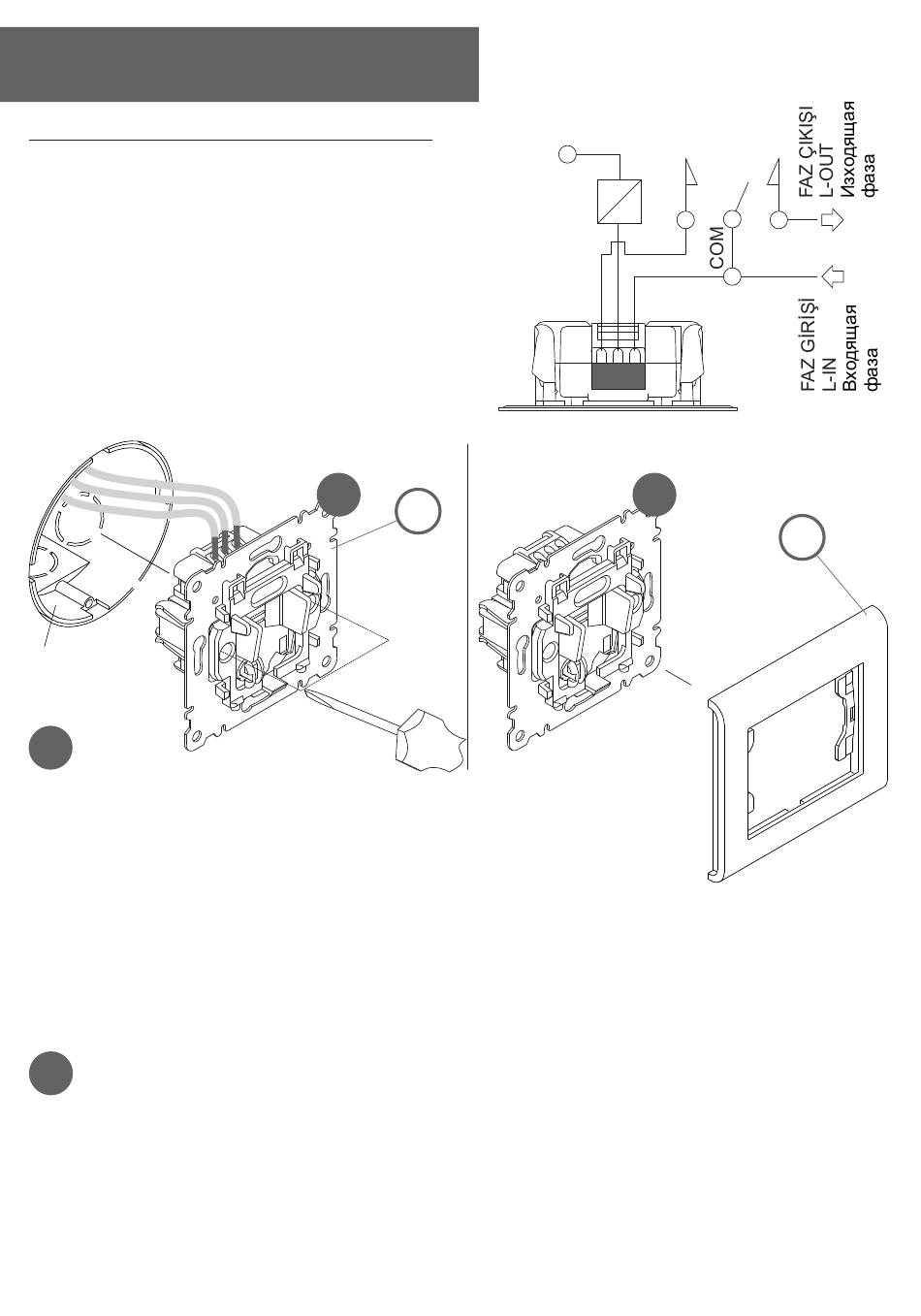 FAZ ÇIKIŞI
L-OUT
Изходящая
фаза

COM

FAZ GİRİŞİ
L-IN
Входящая
фаза