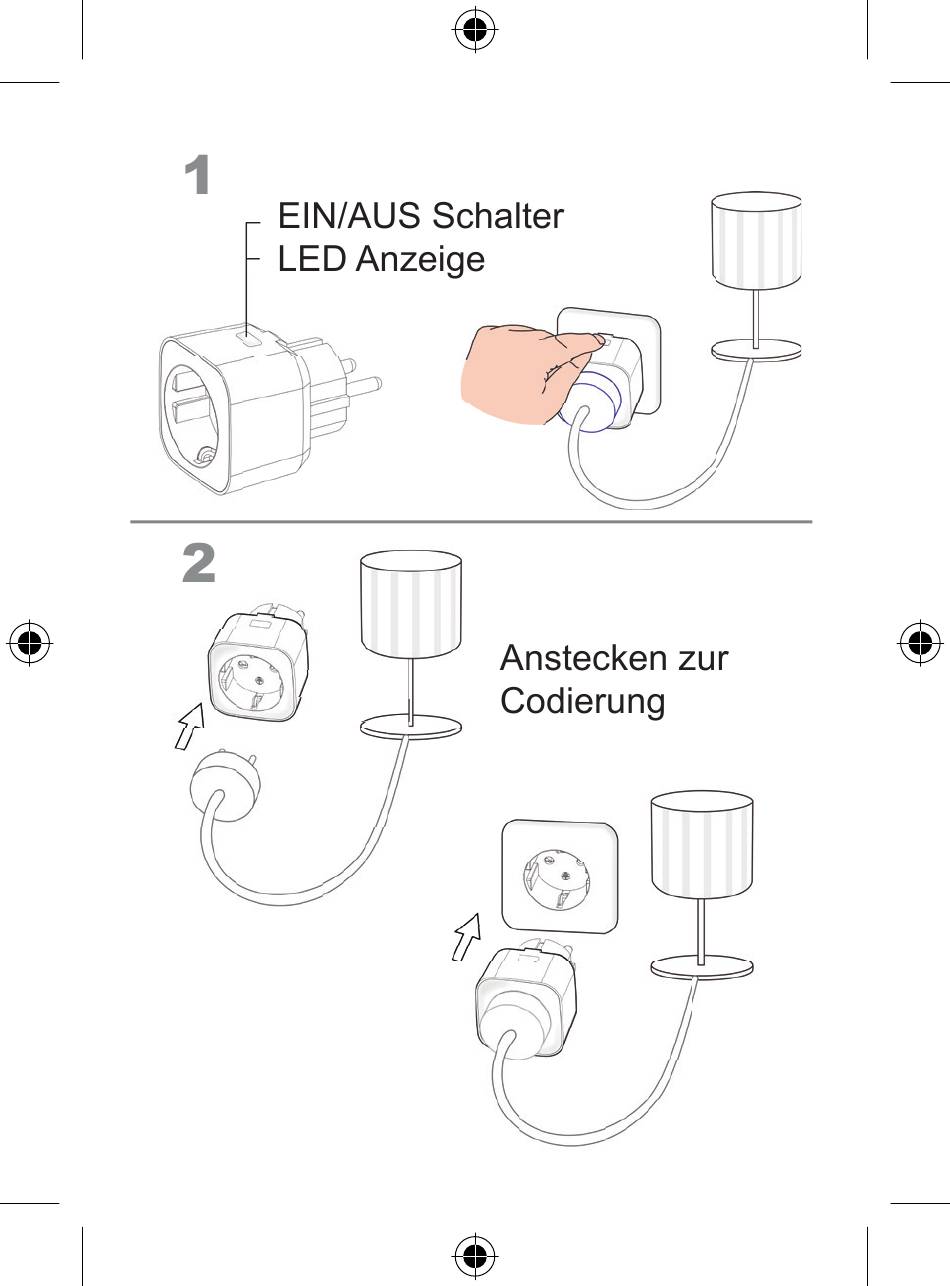 1

EIN/AUS Schalter
LED Anzeige

2

Anstecken zur
Codierung