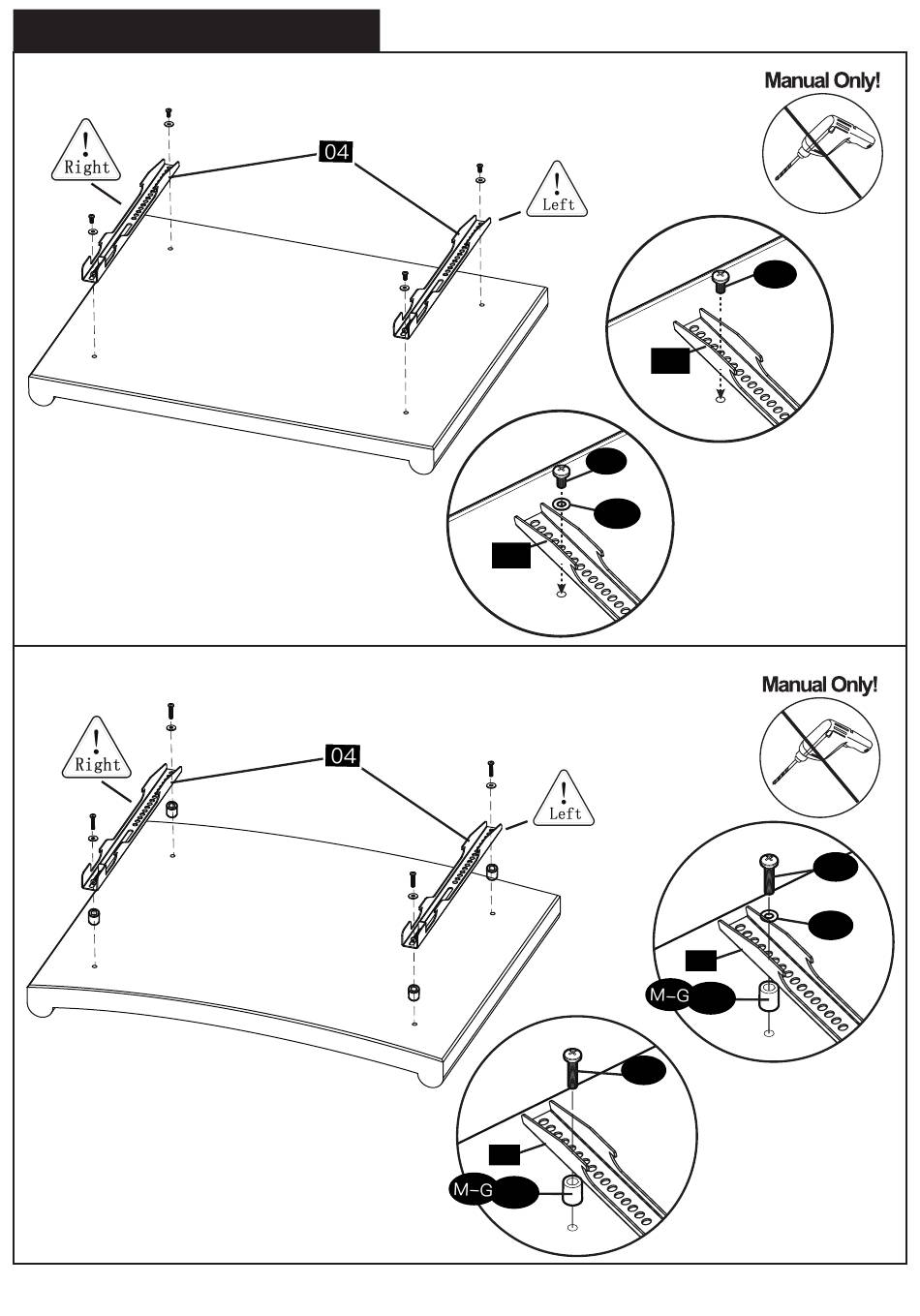 Manual Only!

Right

04

Left

Manual Only!

Right

04

Left

M-G

M-G