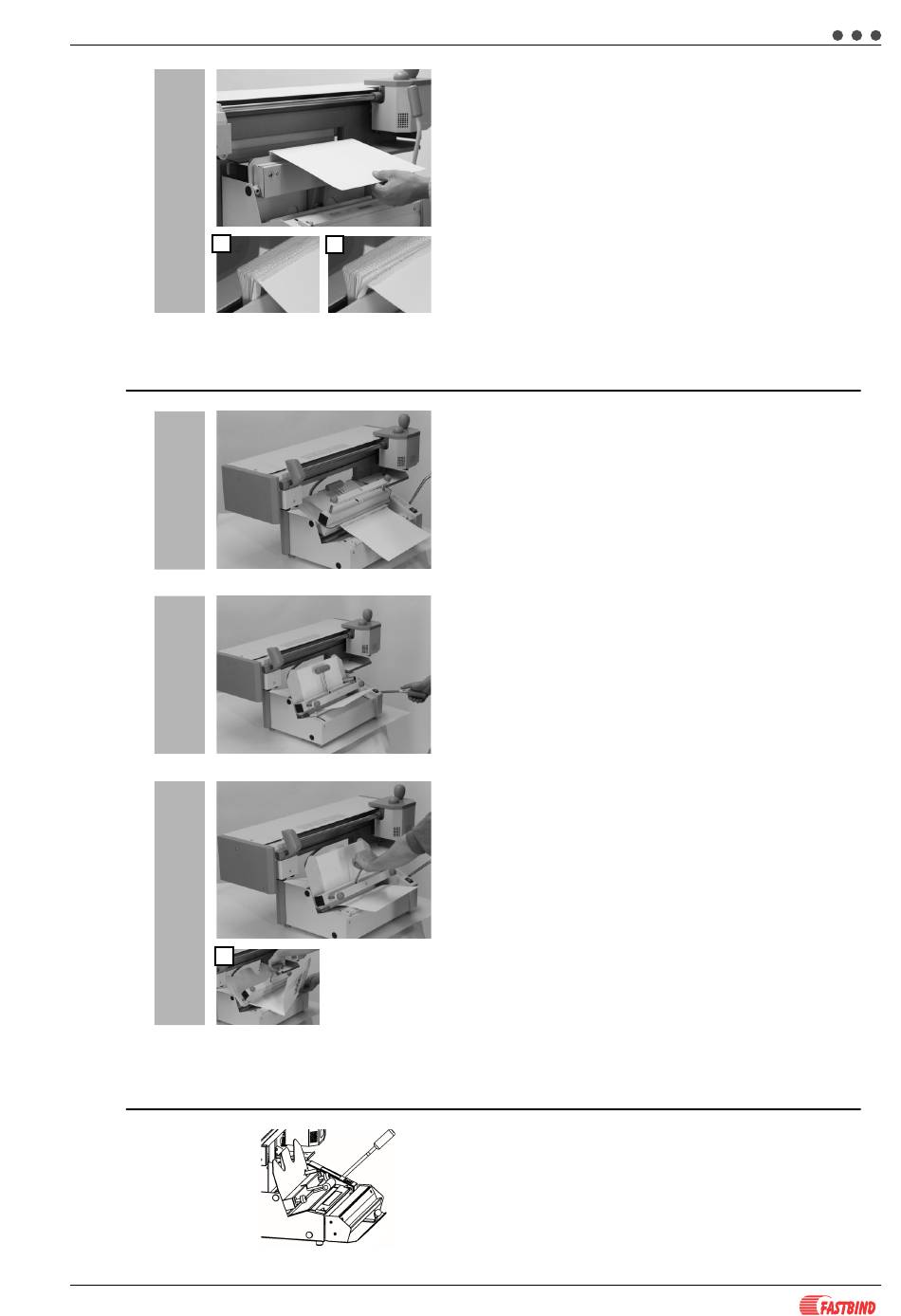 FASTBIND